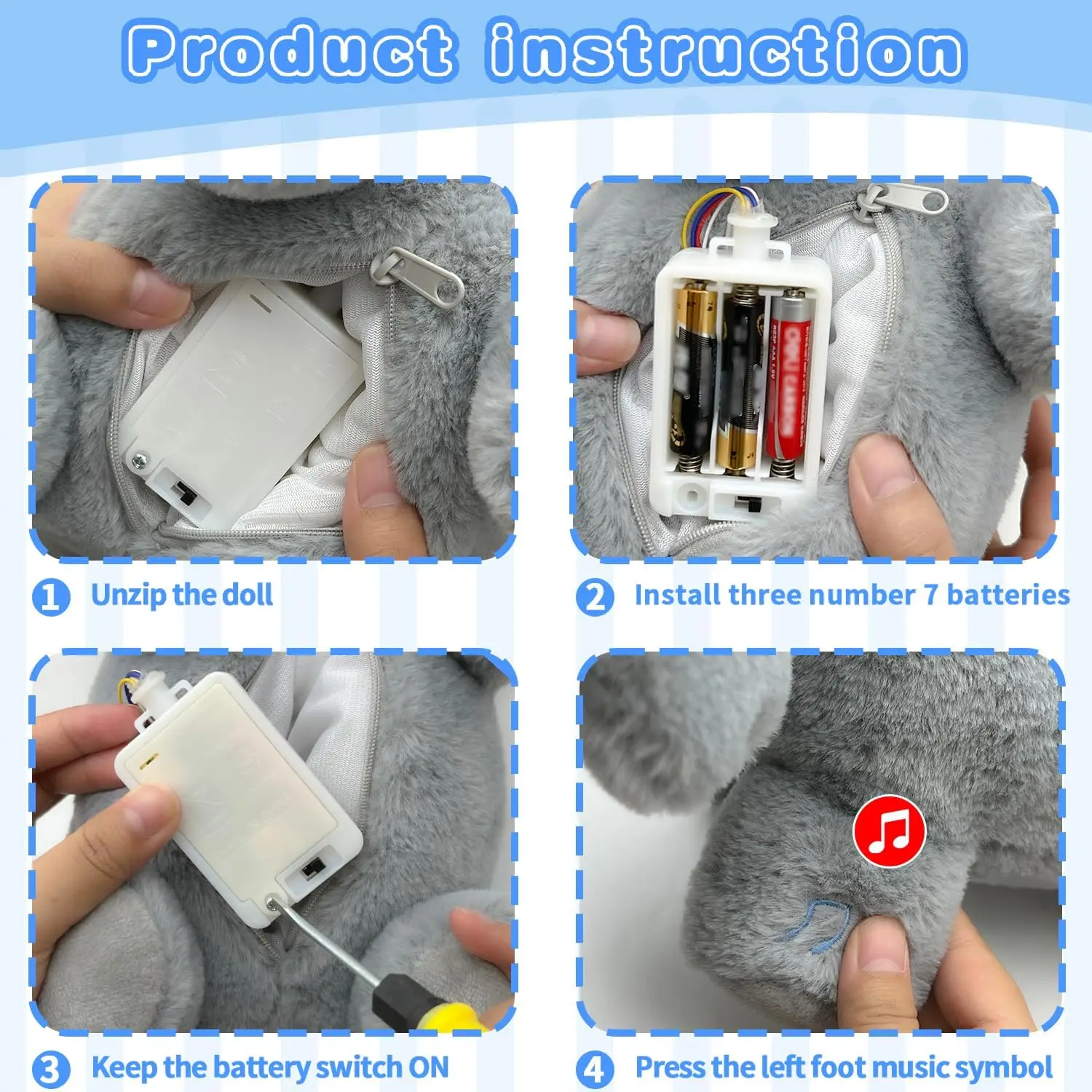 Product instruction

1 Unzip the doll

2 Install three number 7 batteries

3 Keep the battery switch ON

4 Press the left foot music symbol