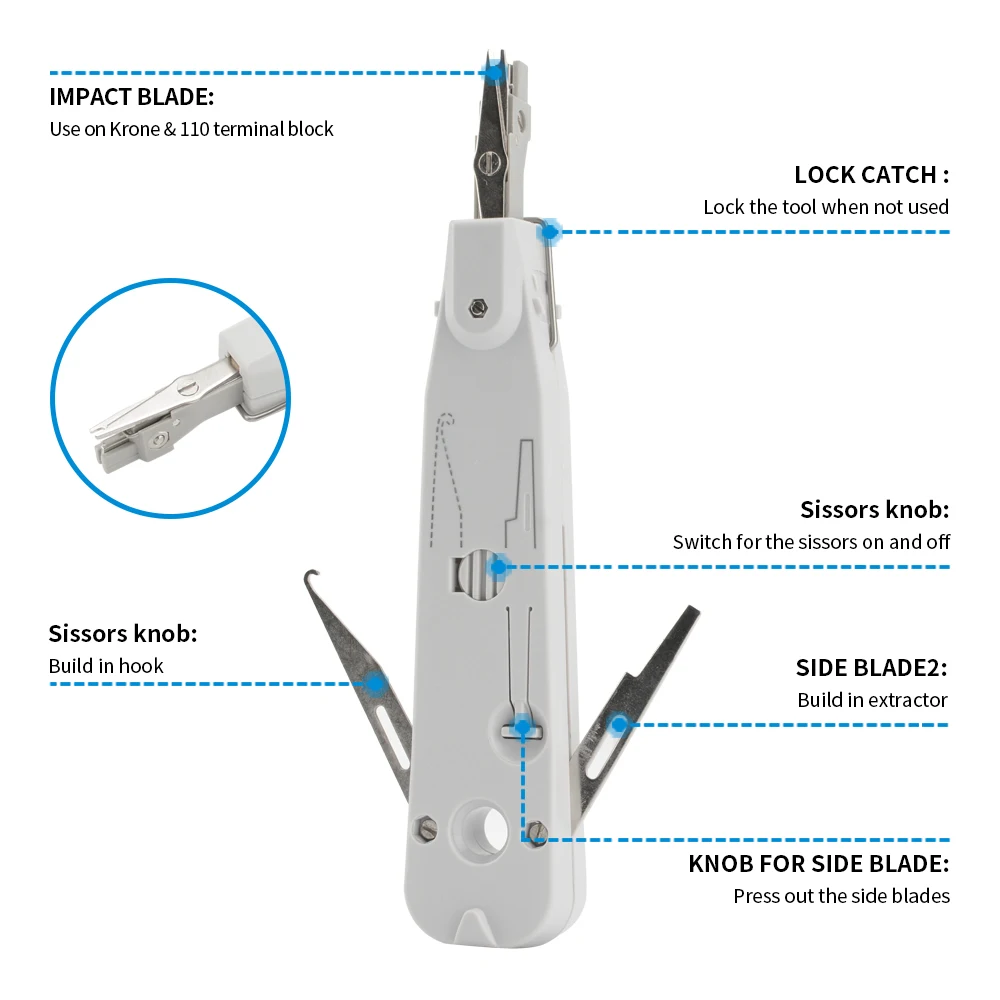 IMPACT BLADE:
Use on Krone & 110 terminal block

LOCK CATCH :
Lock the tool when not used

Sissors knob:
Switch for the sissors on and off

Sissors knob:
Build in hook

SIDE BLADE2:
Build in extractor

KNOB FOR SIDE BLADE:
Press out the side blades