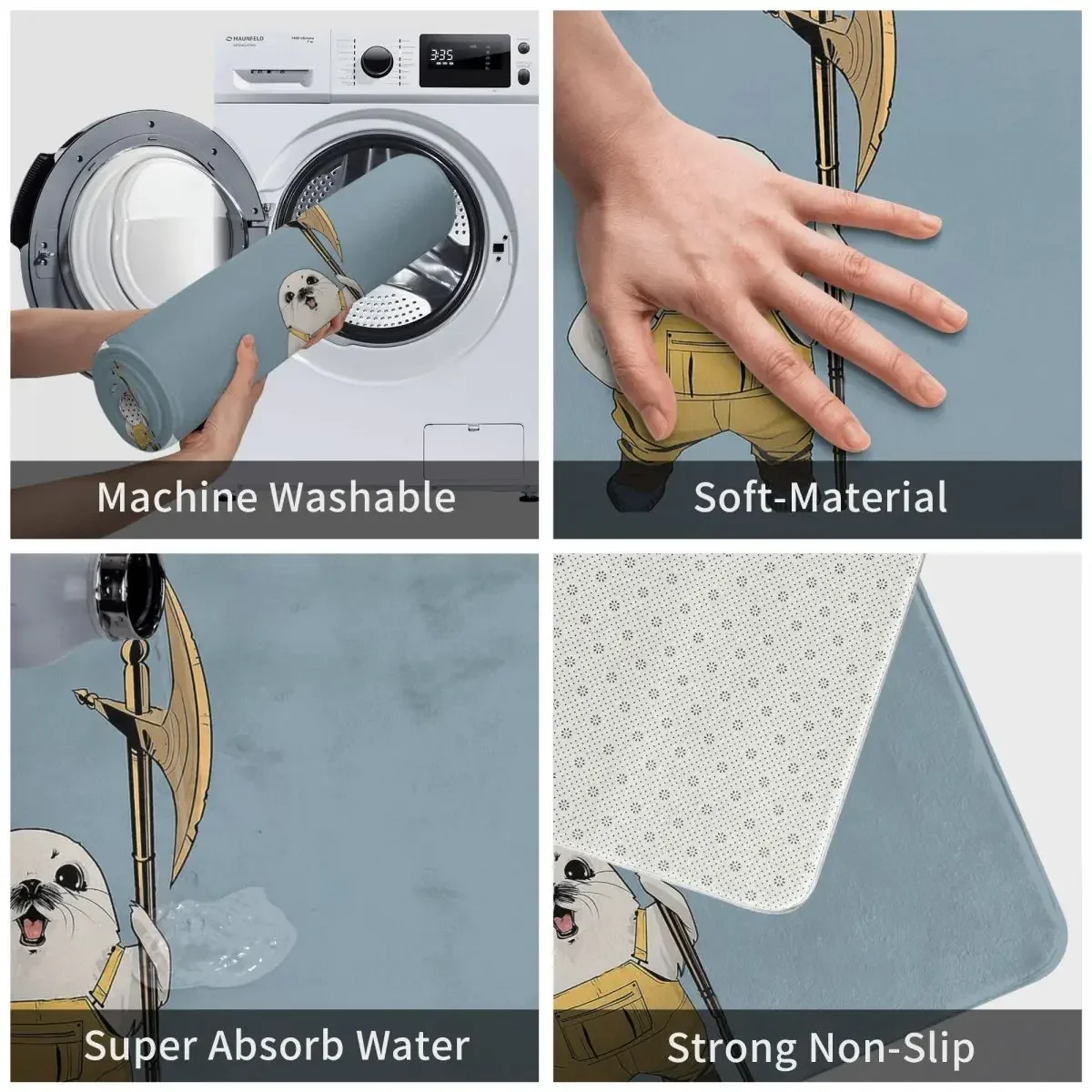 MAUNFELD

3:35

Machine Washable

Soft-Material

Super Absorb Water

Strong Non-Slip