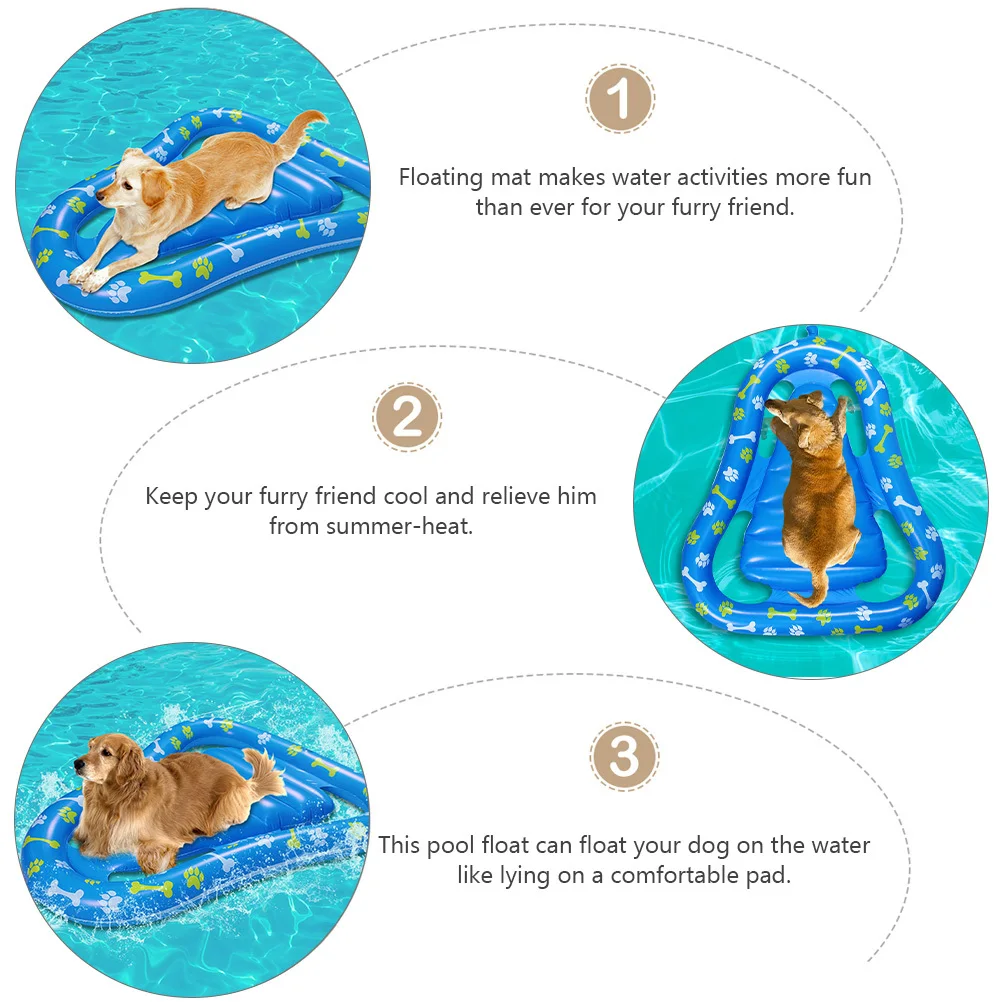 1

Floating mat makes water activities more fun than ever for your furry friend.

2

Keep your furry friend cool and relieve him from summer-heat.

3

This pool float can float your dog on the water like lying on a comfortable pad.