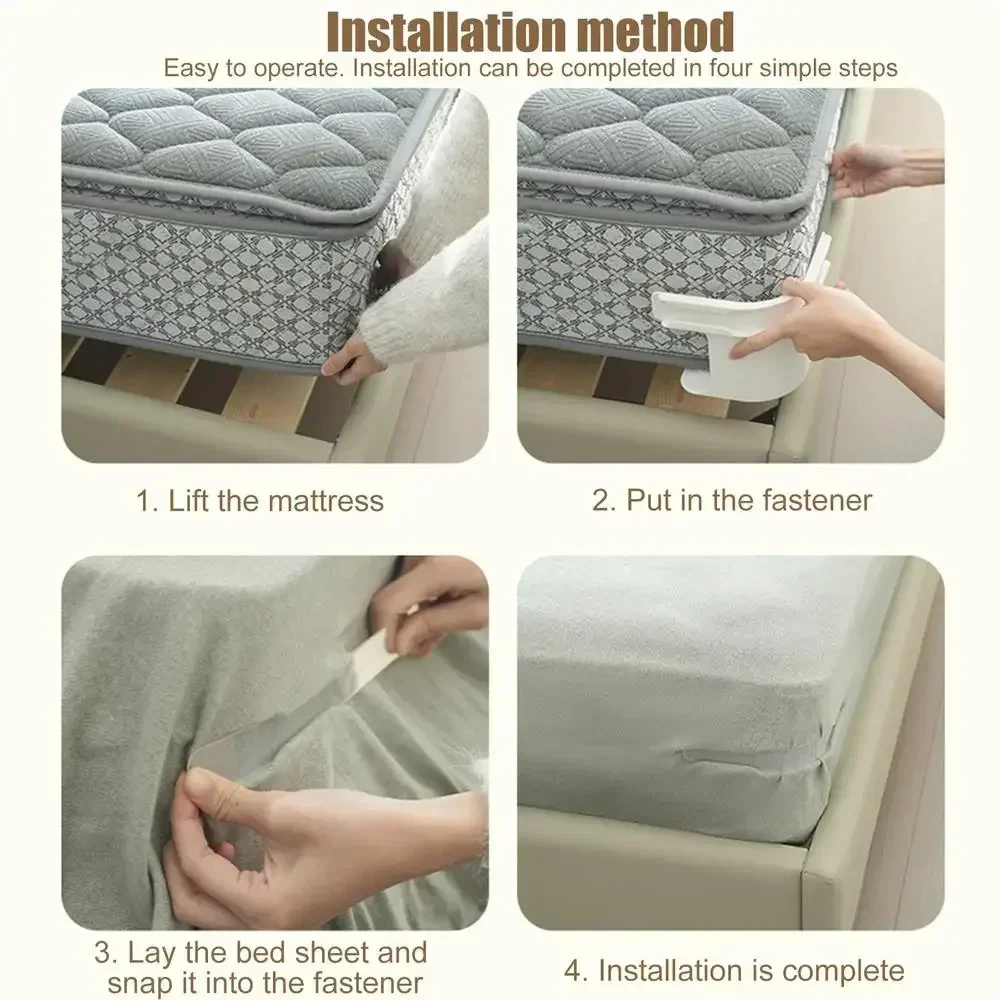 Installation method

Easy to operate. Installation can be completed in four simple steps

1. Lift the mattress

2. Put in the fastener

3. Lay the bed sheet and snap it into the fastener

4. Installation is complete