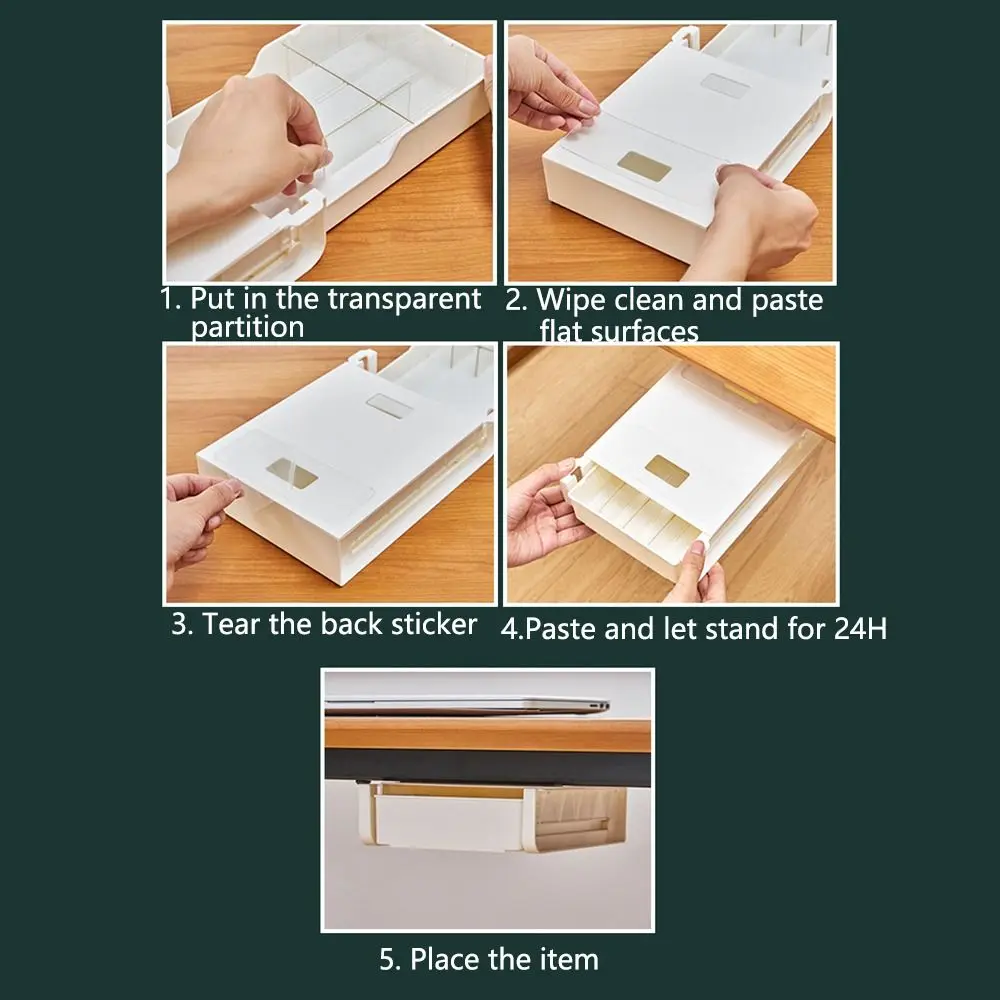 1. Put in the transparent partition

2. Wipe clean and paste flat surfaces

3. Tear the back sticker

4.Paste and let stand for 24H

5. Place the item