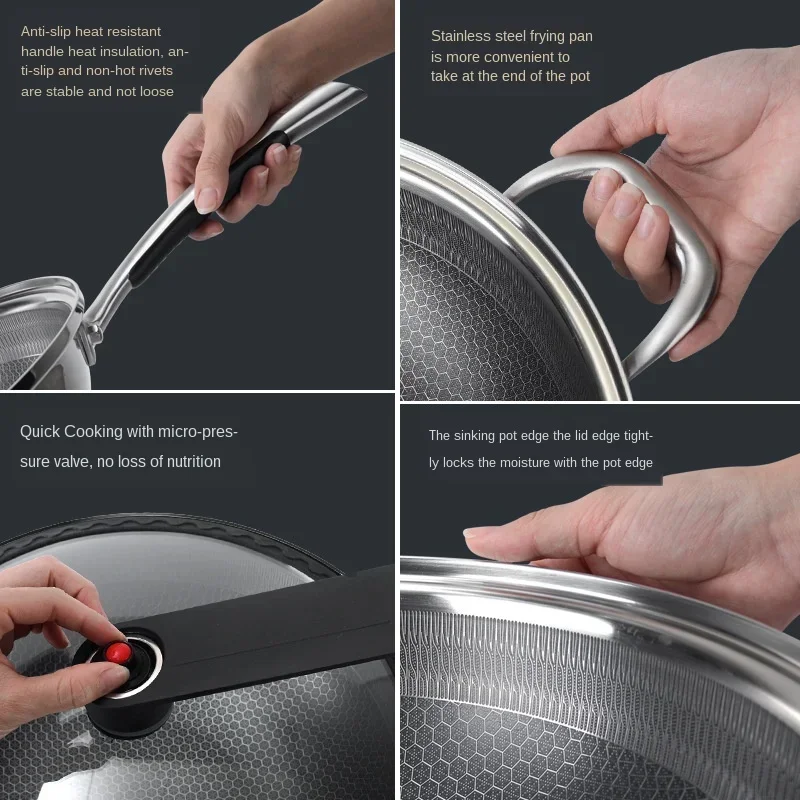 Anti-slip heat resistant handle heat insulation, anti-slip and non-hot rivets are stable and not loose

Stainless steel frying pan is more convenient to take at the end of the pot

Quick Cooking with micro-pressure valve, no loss of nutrition

The sinking pot edge the lid edge tightly locks the moisture with the pot edge