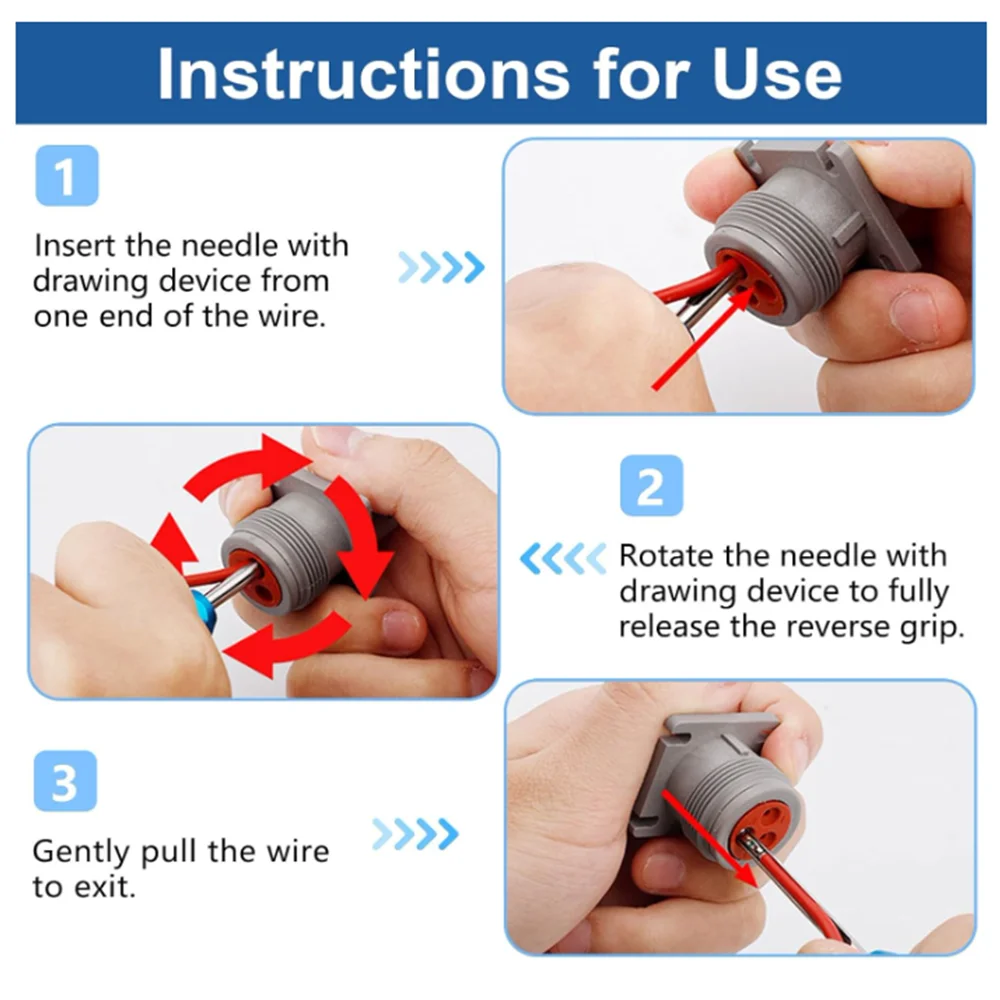 Instructions for Use

1

Insert the needle with drawing device from one end of the wire.

2

Rotate the needle with drawing device to fully release the reverse grip.

3

Gently pull the wire to exit.