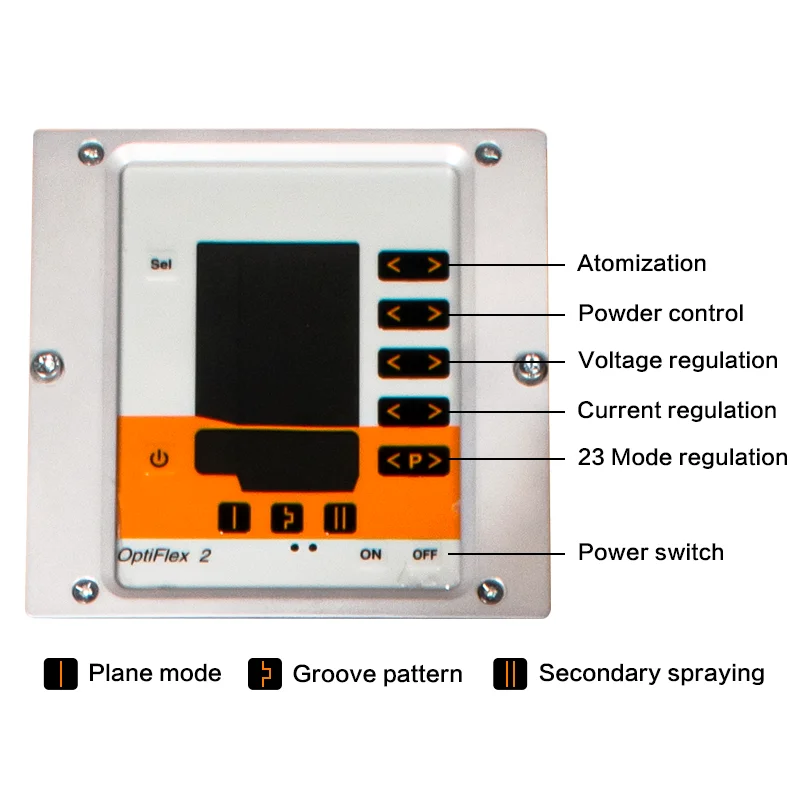 Sel

< >
< >
< >
< >
< P >

OptiFlex 2
ON
OFF

Atomization
Powder control
Voltage regulation
Current regulation
23 Mode regulation
Power switch

Plane mode
Groove pattern
Secondary spraying