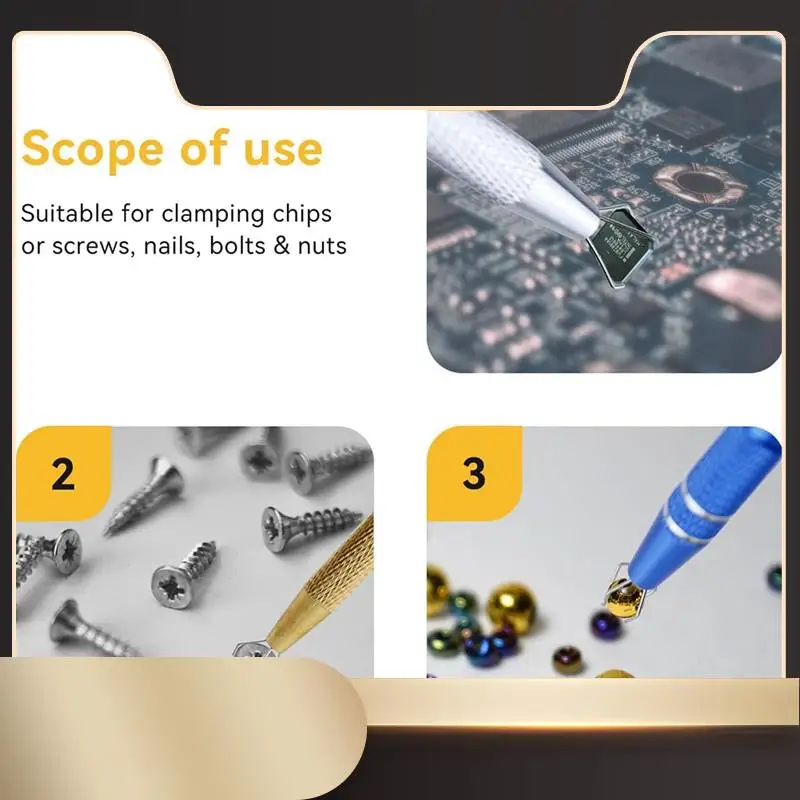 Scope of use

Suitable for clamping chips or screws, nails, bolts & nuts

2

3