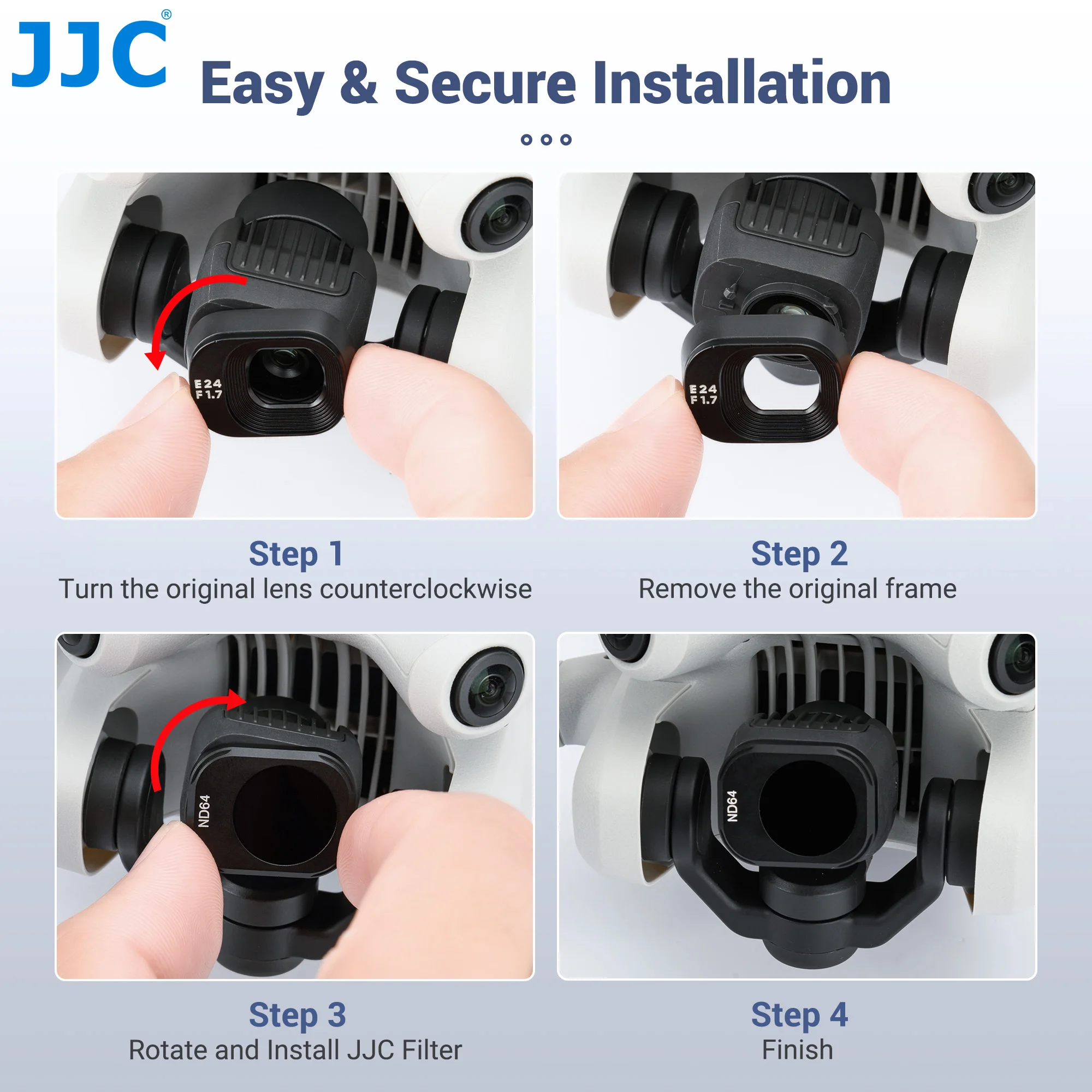 JJC®

Easy & Secure Installation

E24
F1.7

E24
F1.7

Step 1
Turn the original lens counterclockwise

Step 2
Remove the original frame

ND64

ND64

Step 3
Rotate and Install JJC Filter

Step 4
Finish