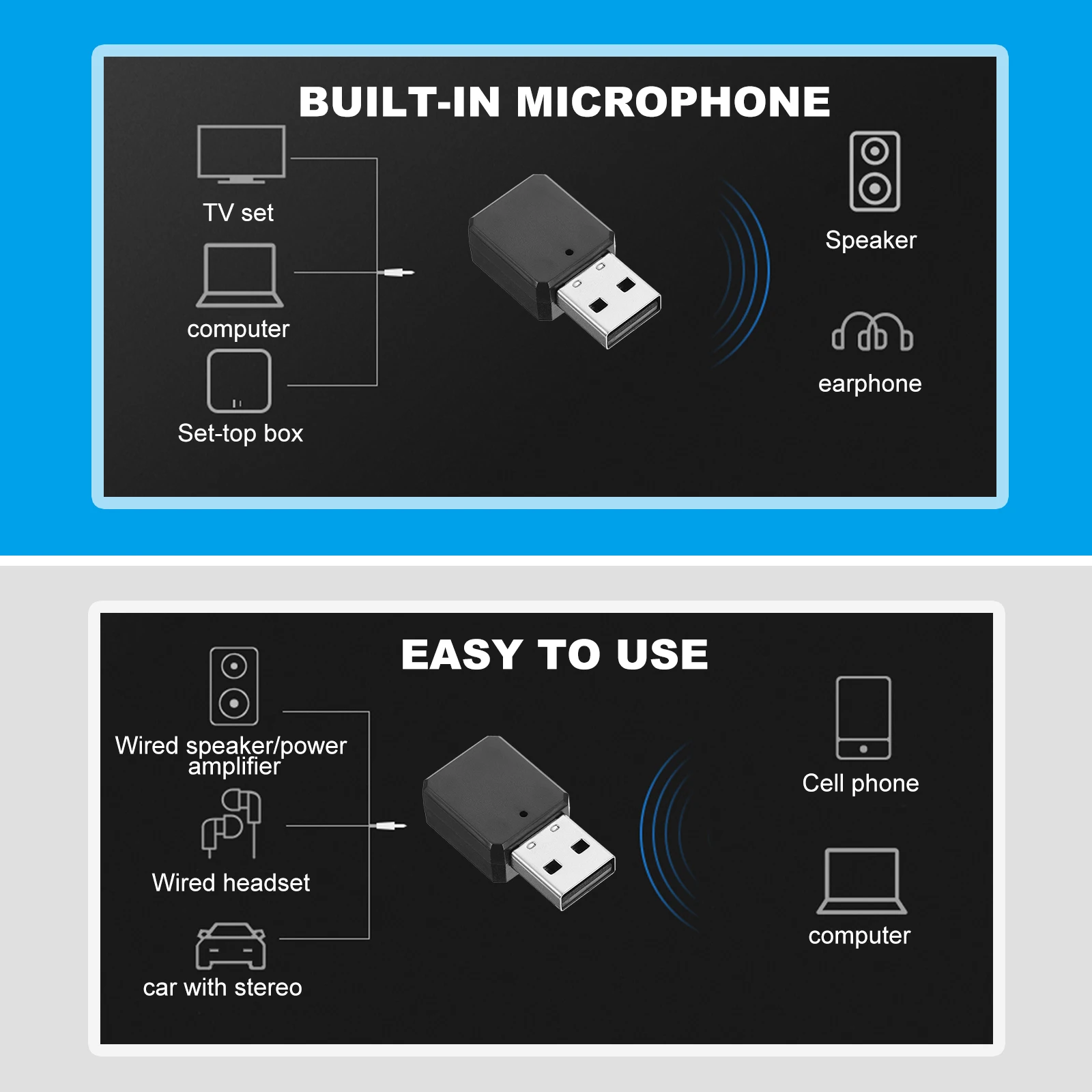 BUILT-IN MICROPHONE

TV set

computer

Set-top box

Speaker

earphone

EASY TO USE

Wired speaker/power amplifier

Wired headset

car with stereo

Cell phone

computer