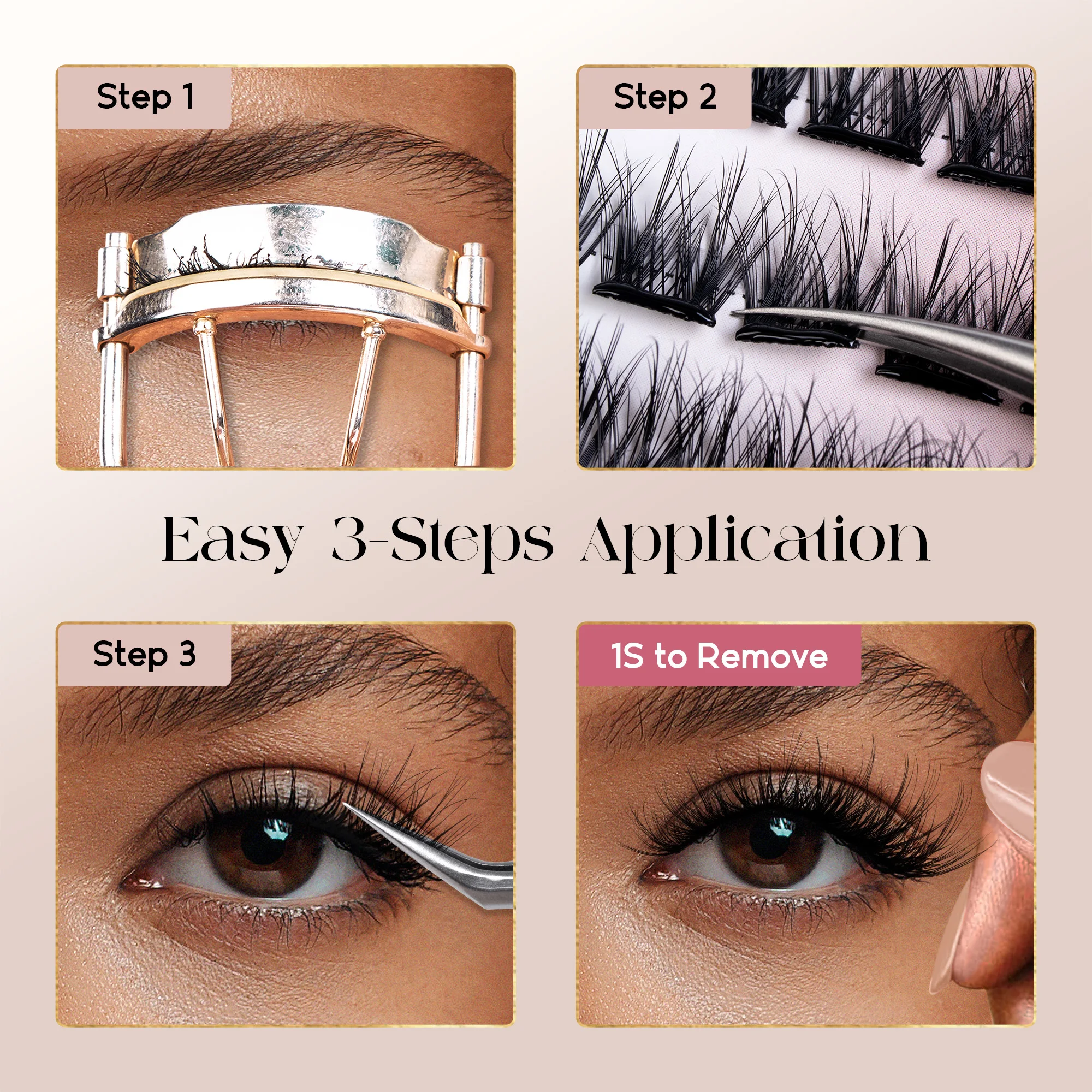 Step 1

Step 2

Easy 3-Steps Application

Step 3

1S to Remove