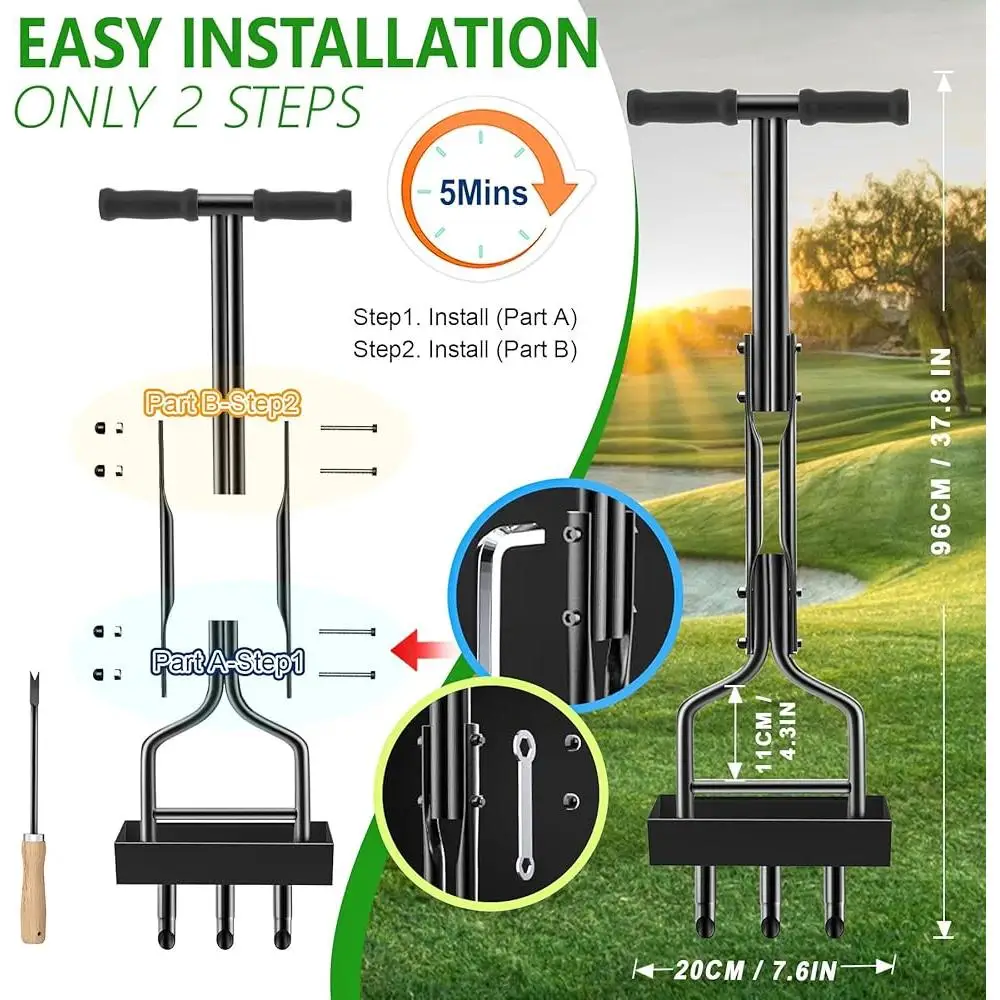 EASY INSTALLATION
ONLY 2 STEPS

5Mins

Step1. Install (Part A)
Step2. Install (Part B)

Part B-Step2

Part A-Step1

96CM / 37.8 IN

11CM / 4.3IN

20CM / 7.6IN