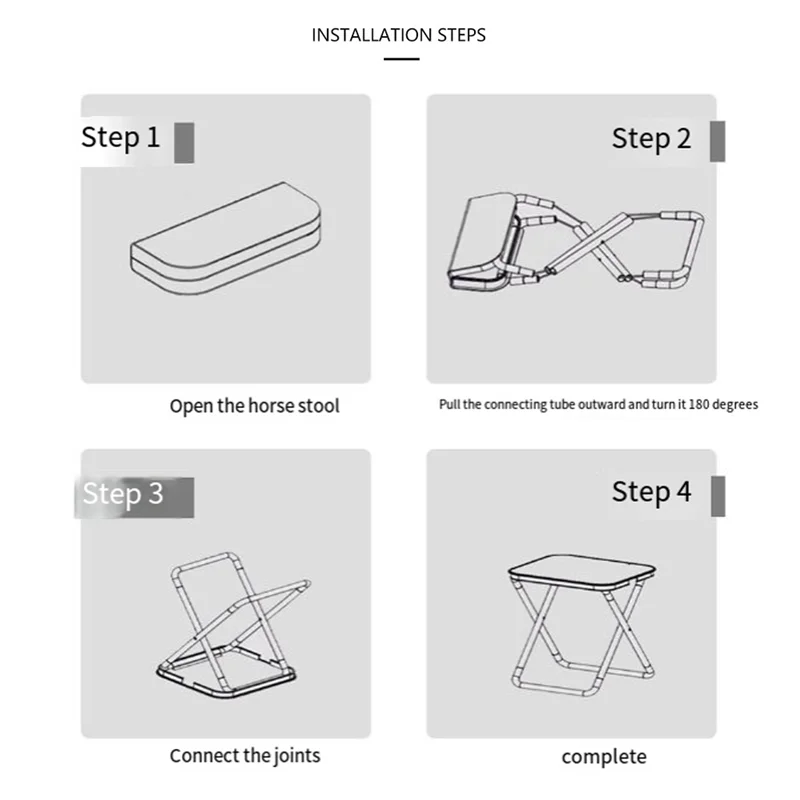 INSTALLATION STEPS

Step 1

Open the horse stool

Step 2

Pull the connecting tube outward and turn it 180 degrees

Step 3

Connect the joints

Step 4

complete