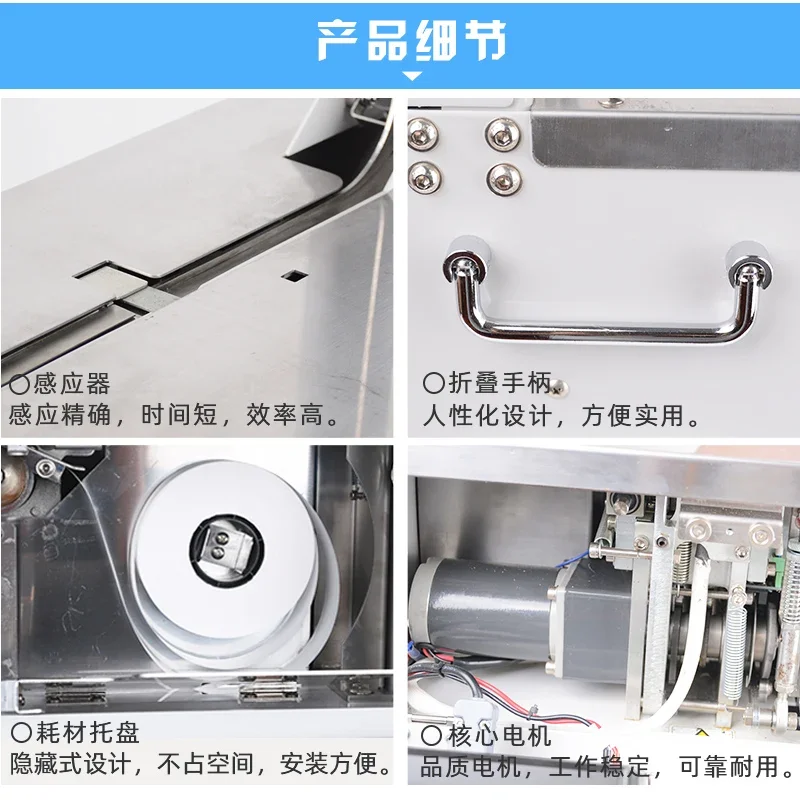 产品细节

○感应器
感应精确，时间短，效率高。

○折叠手柄
人性化设计，方便实用。

○耗材托盘
隐藏式设计，不占空间，安装方便。

○核心电机
品质电机，工作稳定，可靠耐用。