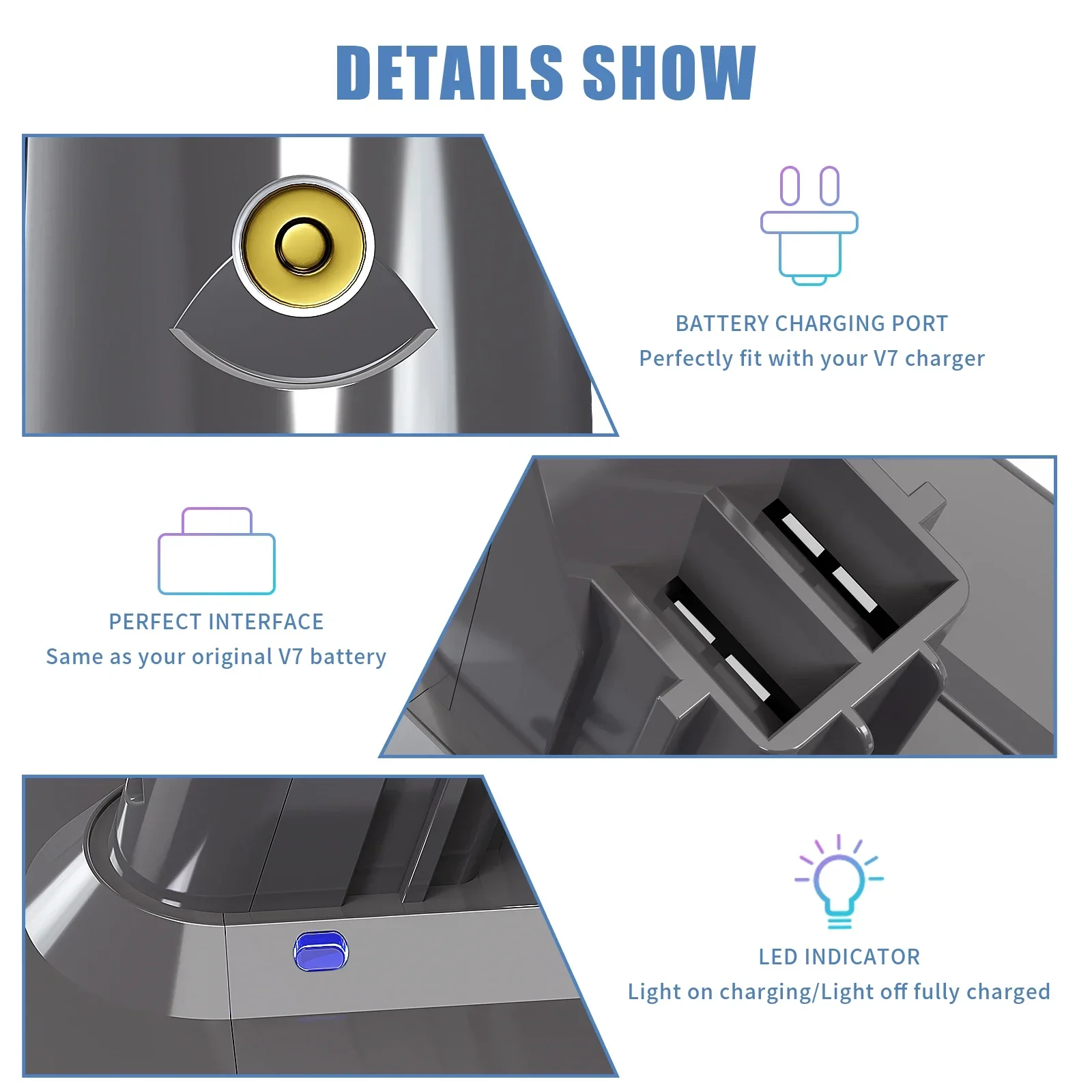 DETAILS SHOW

BATTERY CHARGING PORT
Perfectly fit with your V7 charger

PERFECT INTERFACE
Same as your original V7 battery

LED INDICATOR
Light on charging/Light off fully charged