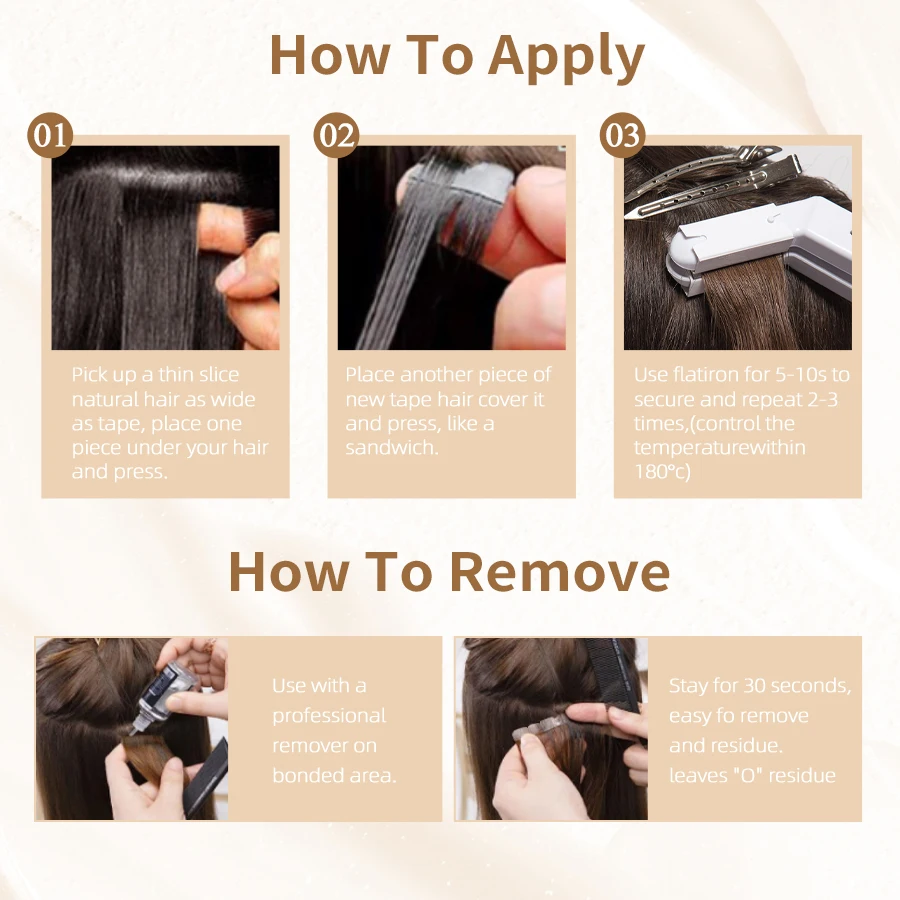 How To Apply

01

Pick up a thin slice natural hair as wide as tape, place one piece under your hair and press.

02

Place another piece of new tape hair cover it and press, like a sandwich.

03

Use flatiron for 5-10s to secure and repeat 2-3 times,(control the temperaturewithin 180°c)

How To Remove

Use with a professional remover on bonded area.

Stay for 30 seconds, easy fo remove and residue. leaves "O" residue