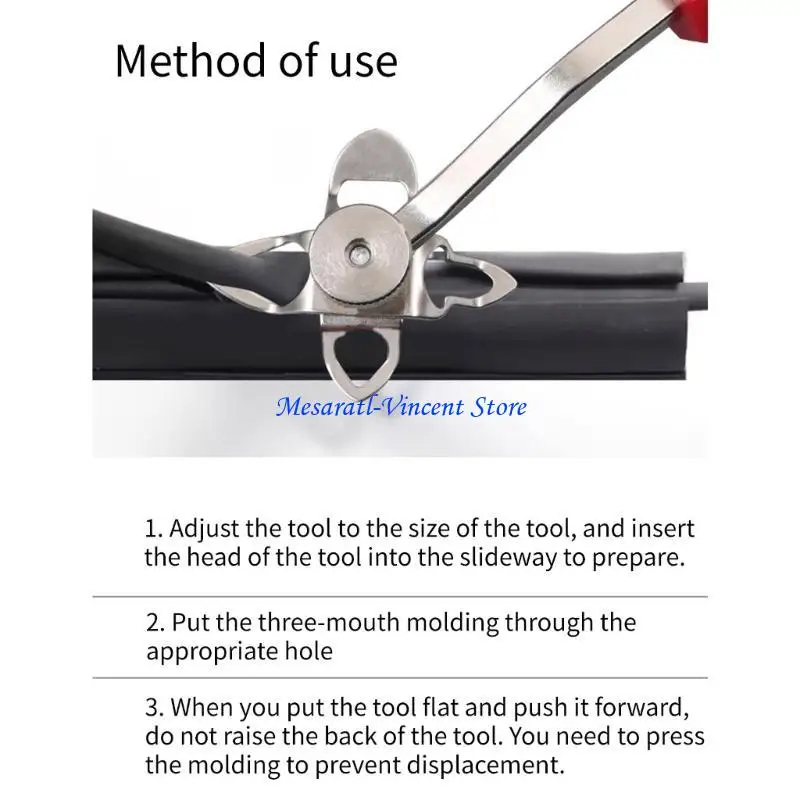 Method of use

Mesaratl-Vincent Store

1. Adjust the tool to the size of the tool, and insert the head of the tool into the slideway to prepare.

2. Put the three-mouth molding through the appropriate hole

3. When you put the tool flat and push it forward, do not raise the back of the tool. You need to press the molding to prevent displacement.