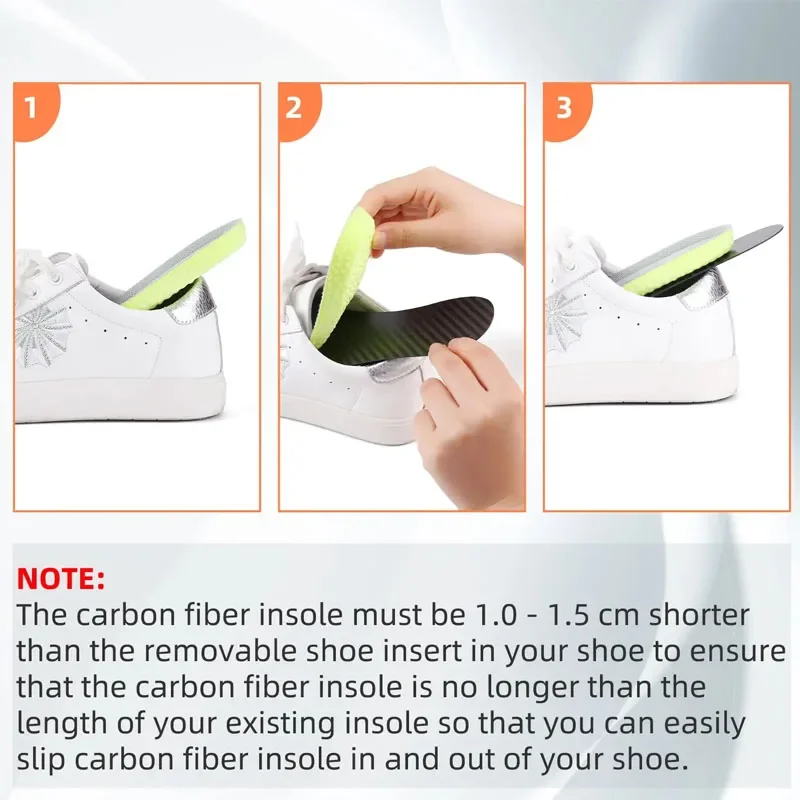 1

2

3

NOTE:
The carbon fiber insole must be 1.0 - 1.5 cm shorter than the removable shoe insert in your shoe to ensure that the carbon fiber insole is no longer than the length of your existing insole so that you can easily slip carbon fiber insole in and out of your shoe.