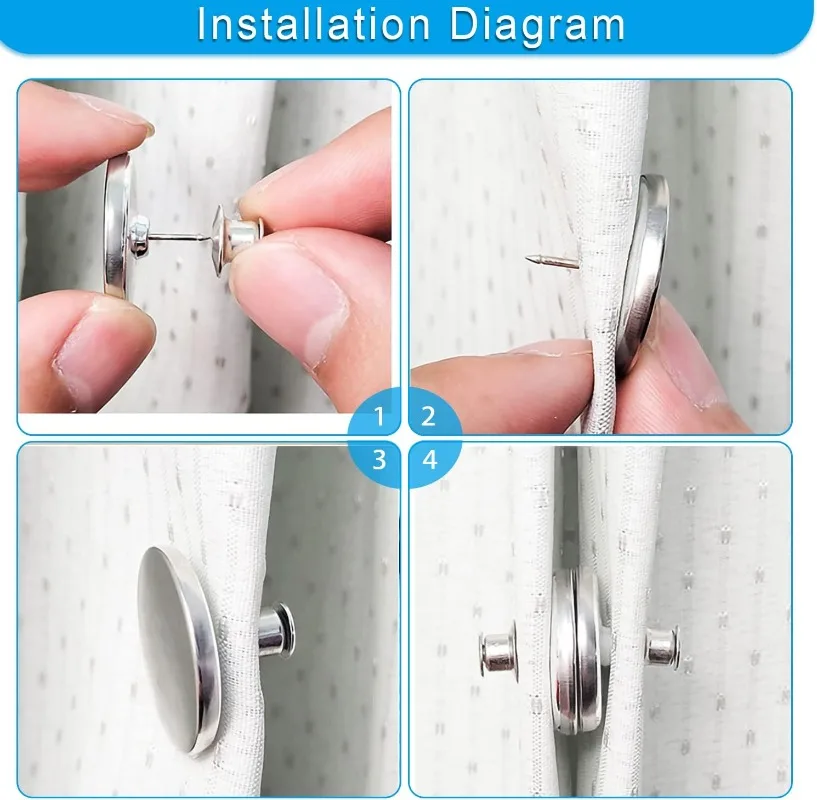 Installation Diagram

1

2

3

4