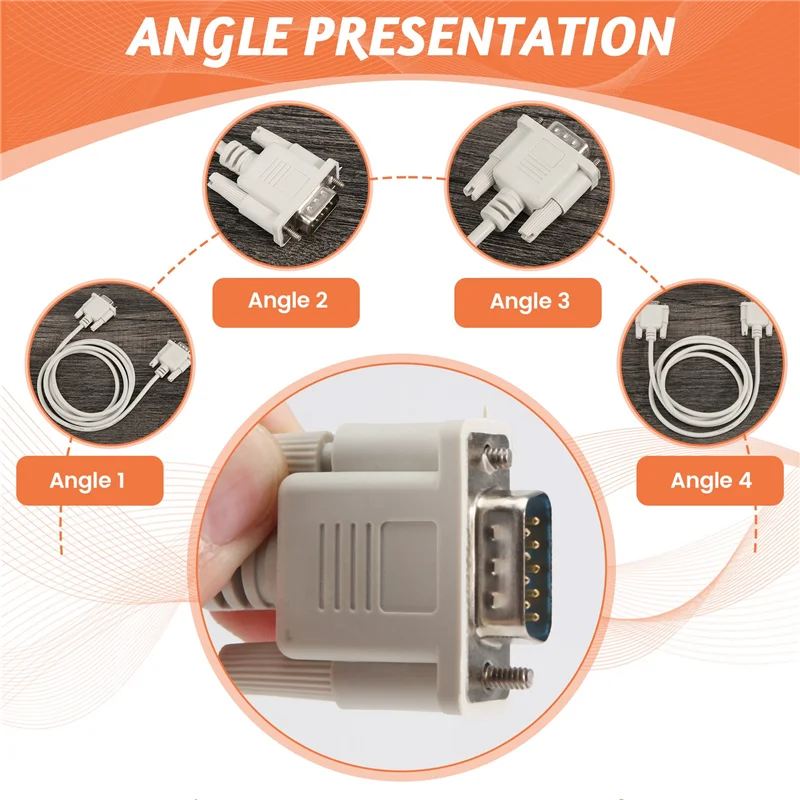 ANGLE PRESENTATION

Angle 2

Angle 3

Angle 1

Angle 4