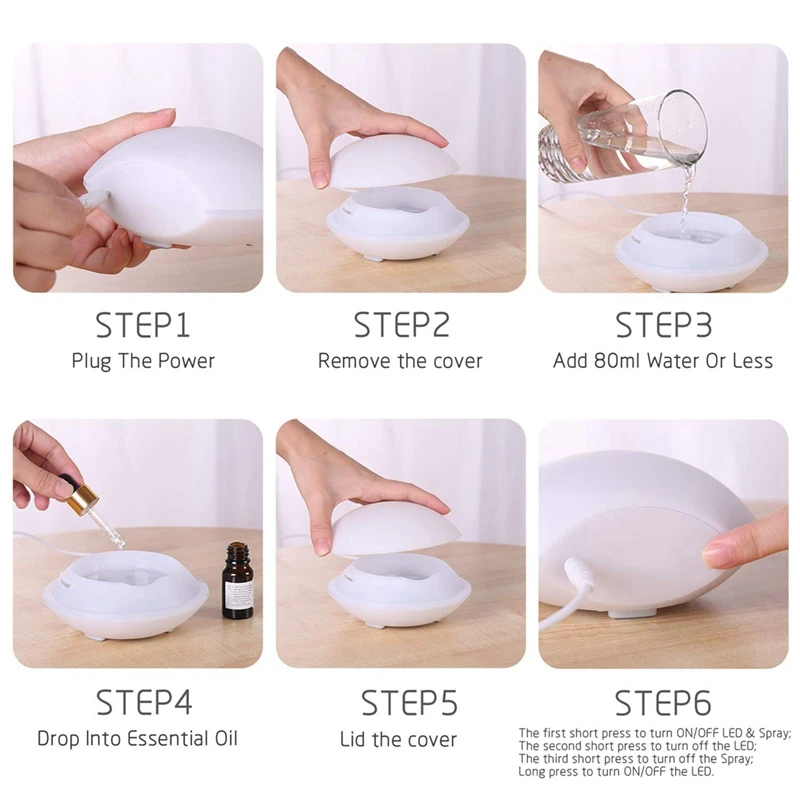 STEP1
Plug The Power

STEP2
Remove the cover

STEP3
Add 80ml Water Or Less

STEP4
Drop Into Essential Oil

STEP5
Lid the cover

STEP6
The first short press to turn ON/OFF LED & Spray;
The second short press to turn off the LED;
The third short press to turn off the Spray;
Long press to turn ON/OFF the LED.