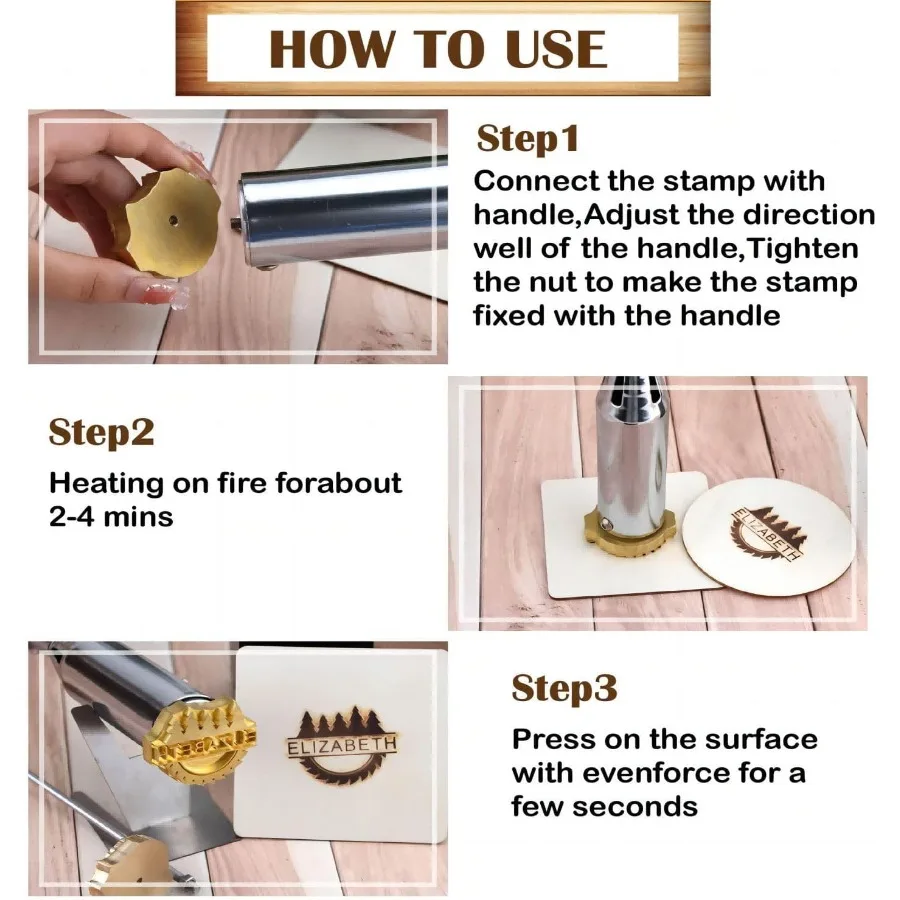 HOW TO USE

Step1

Connect the stamp with handle,Adjust the direction well of the handle,Tighten the nut to make the stamp fixed with the handle

Step2

Heating on fire forabout 2-4 mins

ELIZABETH

Step3

Press on the surface with evenforce for a few seconds

ELIZABETH