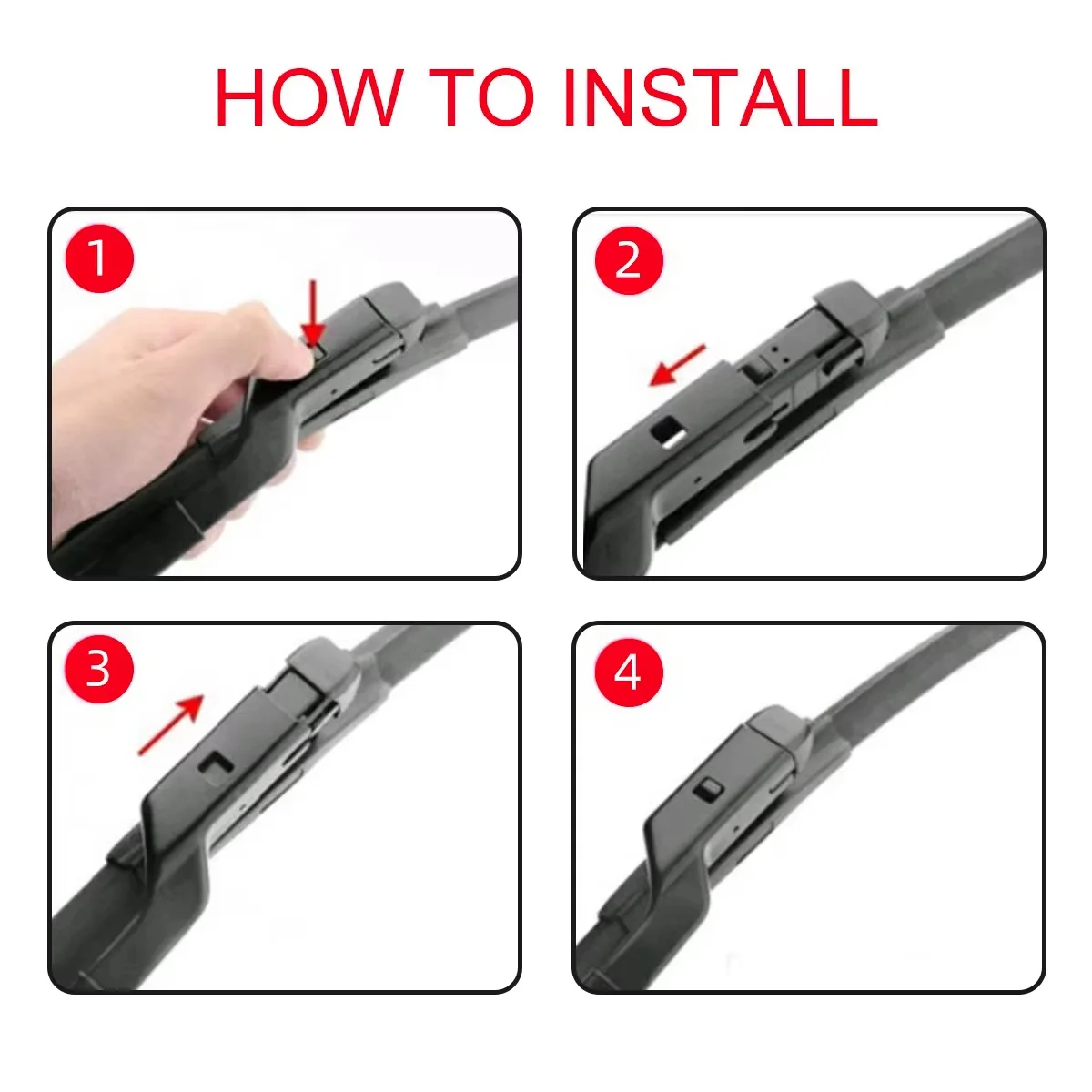 HOW TO INSTALL

1

2

3

4