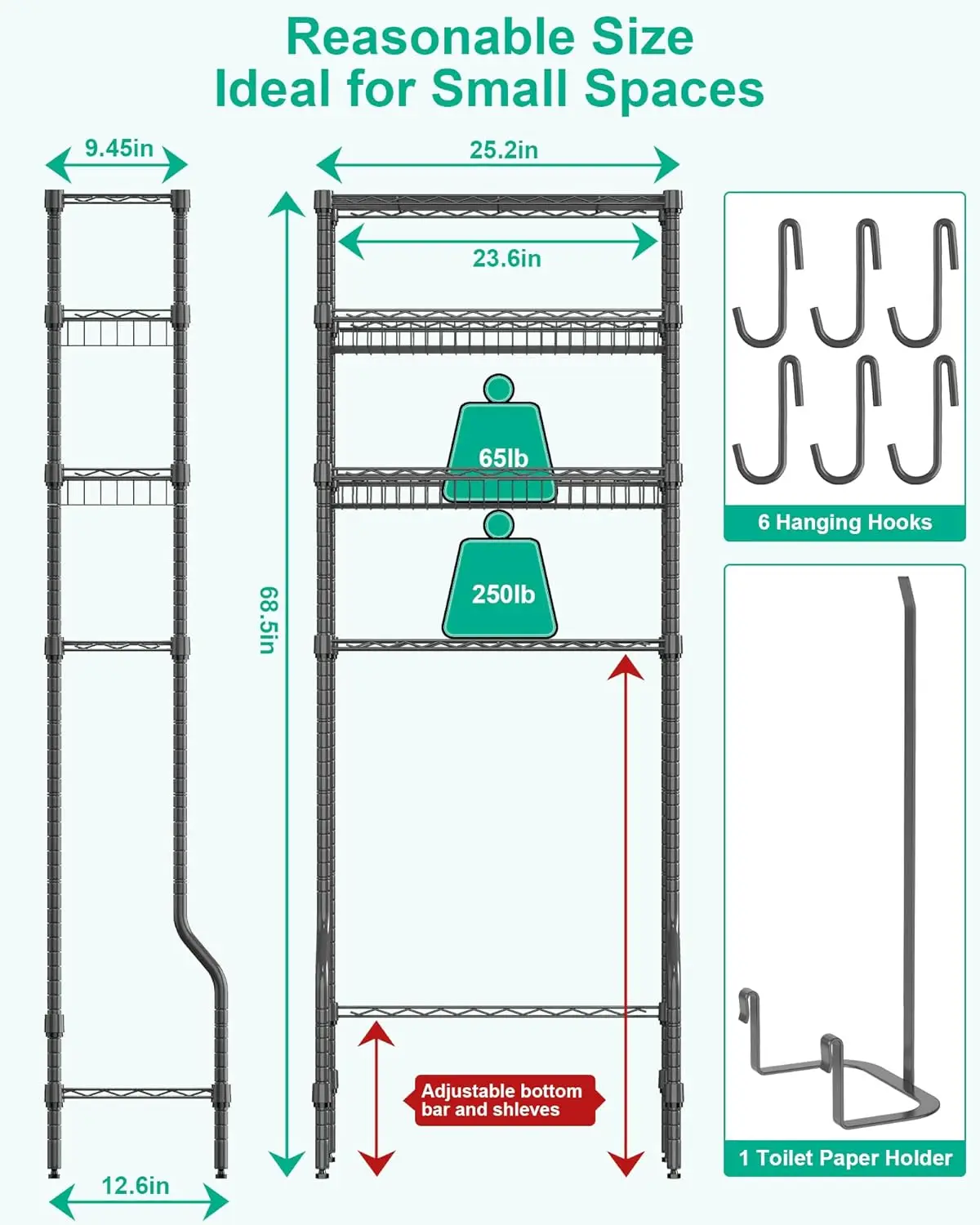 Reasonable Size
Ideal for Small Spaces

9.45in

25.2in

23.6in

65lb

250lb

68.5in

Adjustable bottom bar and shleves

12.6in

6 Hanging Hooks

1 Toilet Paper Holder