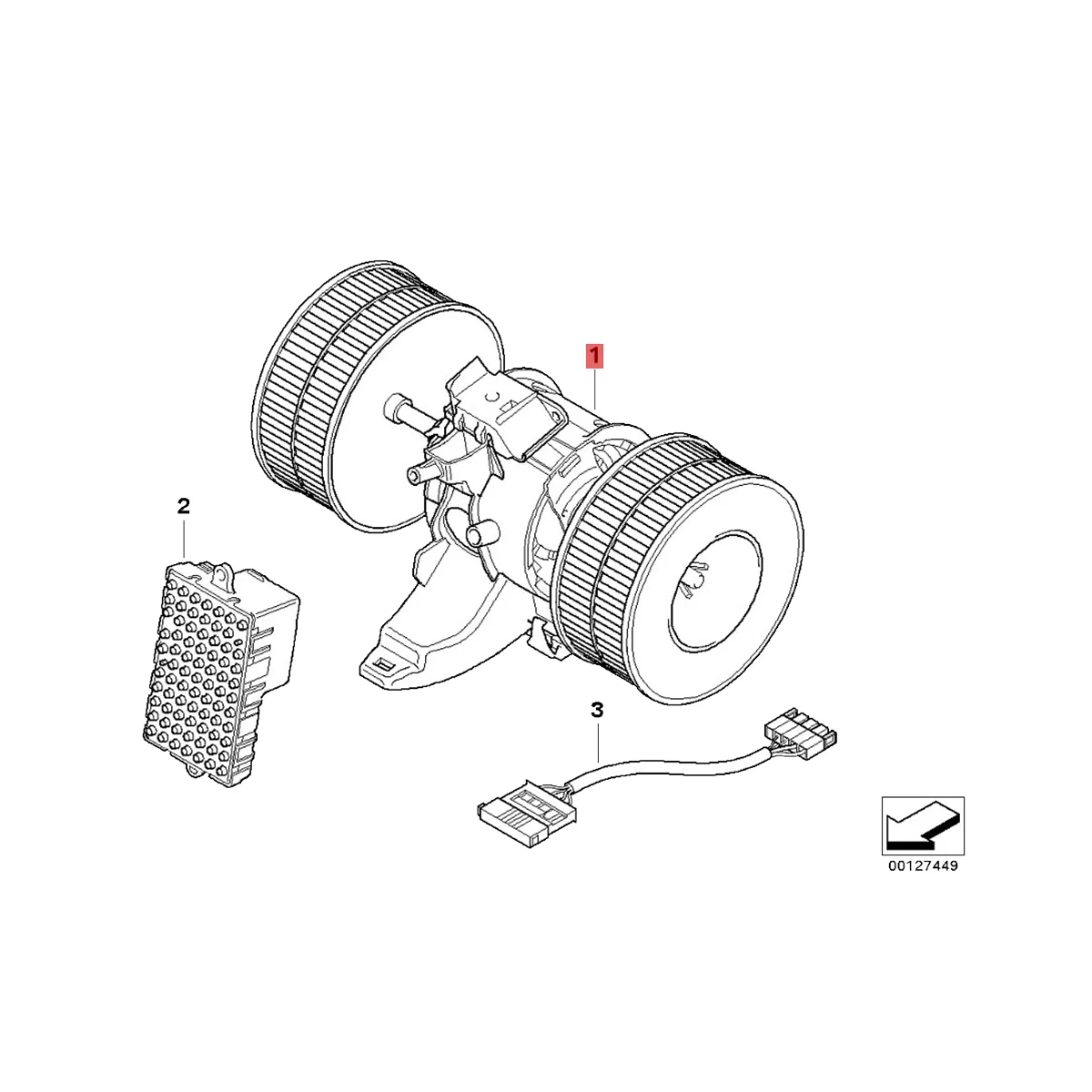 1

2

3

00127449