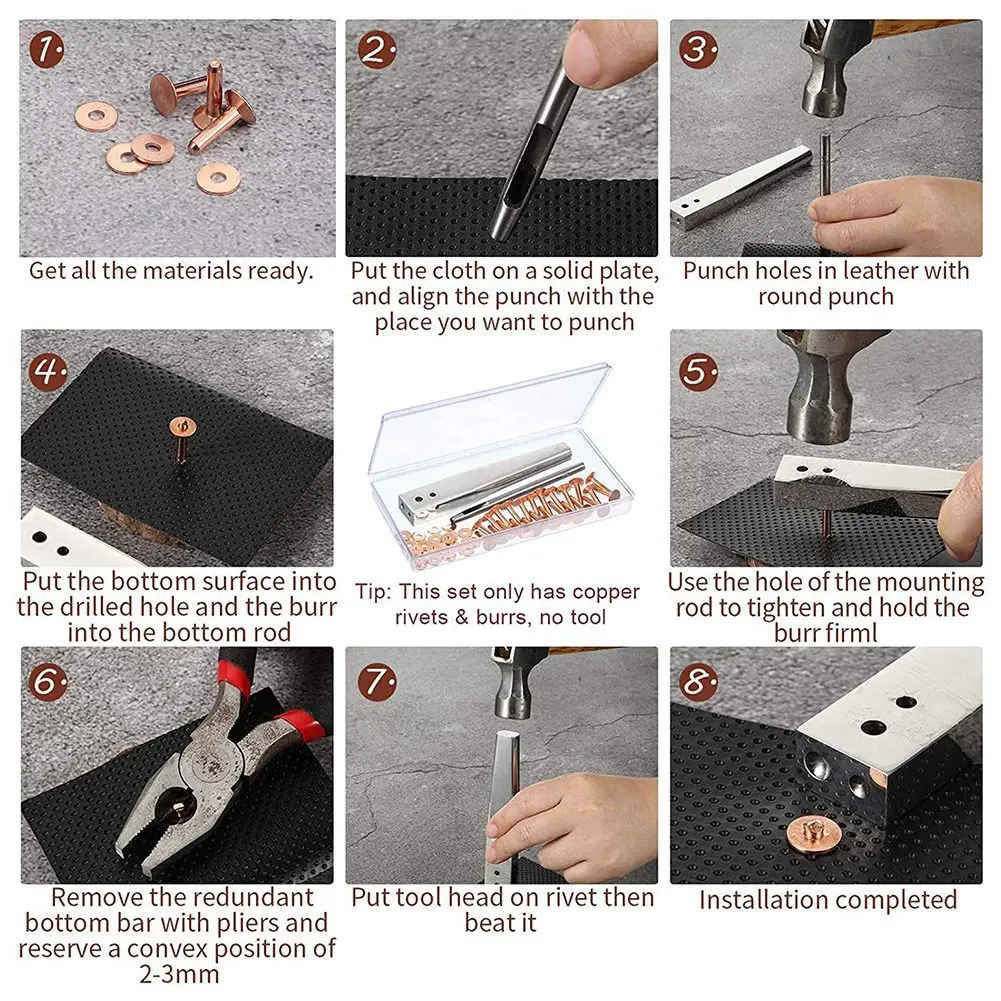 1. Get all the materials ready.

2. Put the cloth on a solid plate, and align the punch with the place you want to punch

3. Punch holes in leather with round punch

4. Put the bottom surface into the drilled hole and the burr into the bottom rod

Tip: This set only has copper rivets & burrs, no tool

5. Use the hole of the mounting rod to tighten and hold the burr firml

6. Remove the redundant bottom bar with pliers and reserve a convex position of 2-3mm

7. Put tool head on rivet then beat it

8. Installation completed