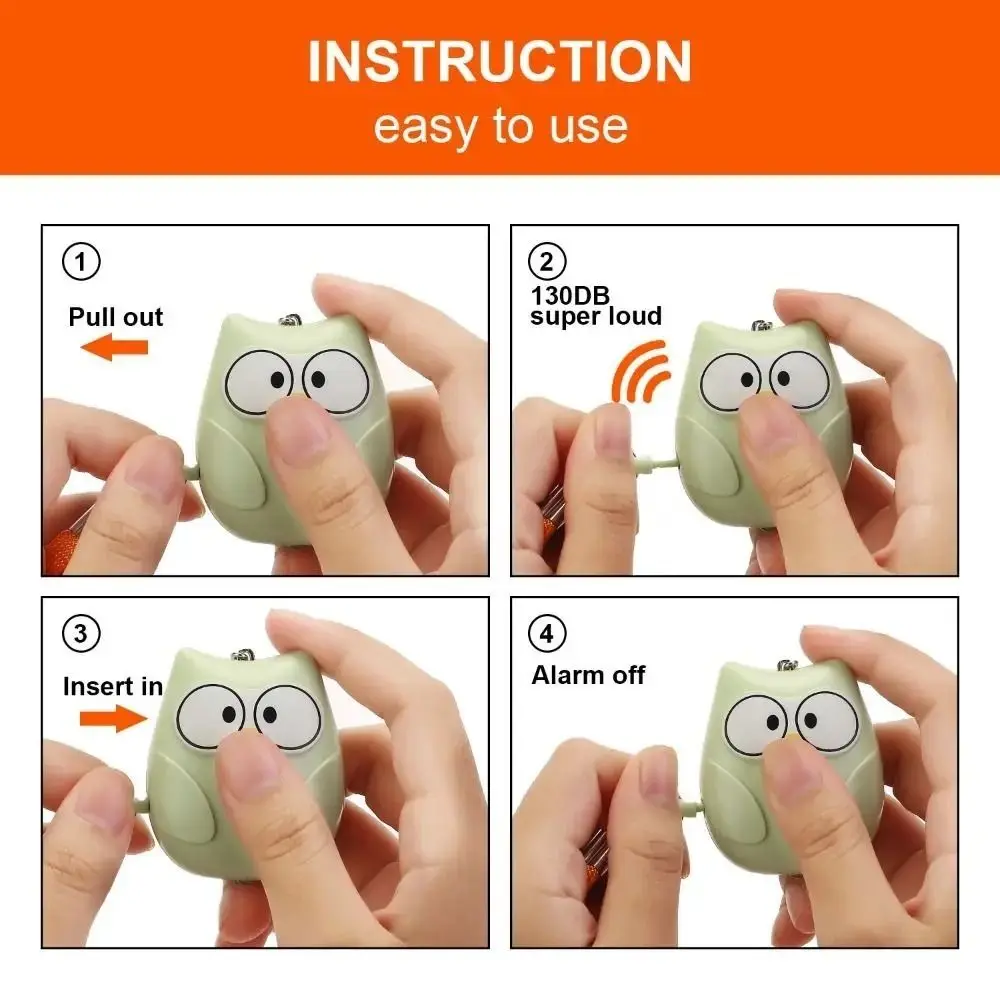 INSTRUCTION
easy to use

①
Pull out

②
130DB
super loud

③
Insert in

④
Alarm off