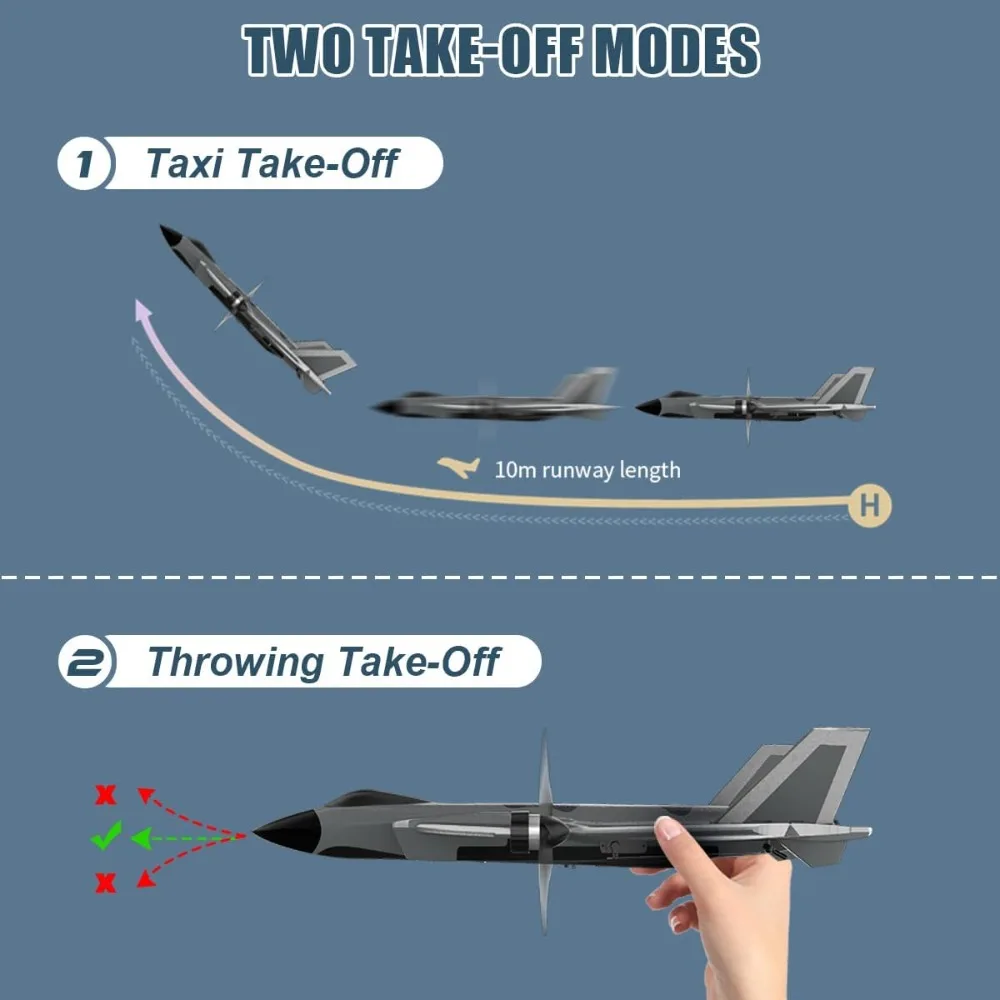 TWO TAKE-OFF MODES

1 Taxi Take-Off

10m runway length

H

2 Throwing Take-Off