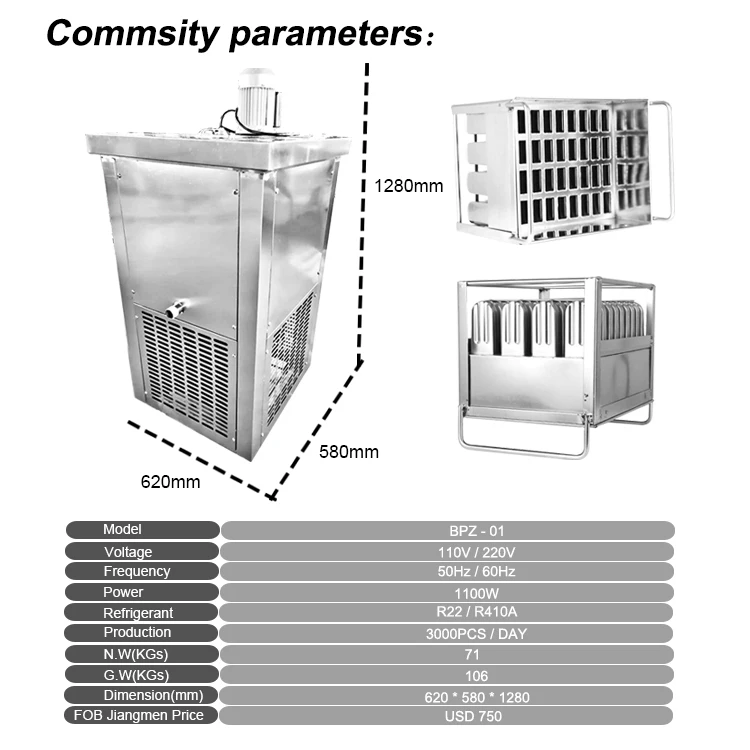 Commsity parameters:

1280mm

580mm

620mm

| Model | BPZ - 01 |
|---|---|
| Voltage | 110V / 220V |
| Frequency | 50Hz / 60Hz |
| Power | 1100W |
| Refrigerant | R22 / R410A |
| Production | 3000PCS / DAY |
| N.W(KGs) | 71 |
| G.W(KGs) | 106 |
| Dimension(mm) | 620 * 580 * 1280 |
| FOB Jiangmen Price | USD 750 |