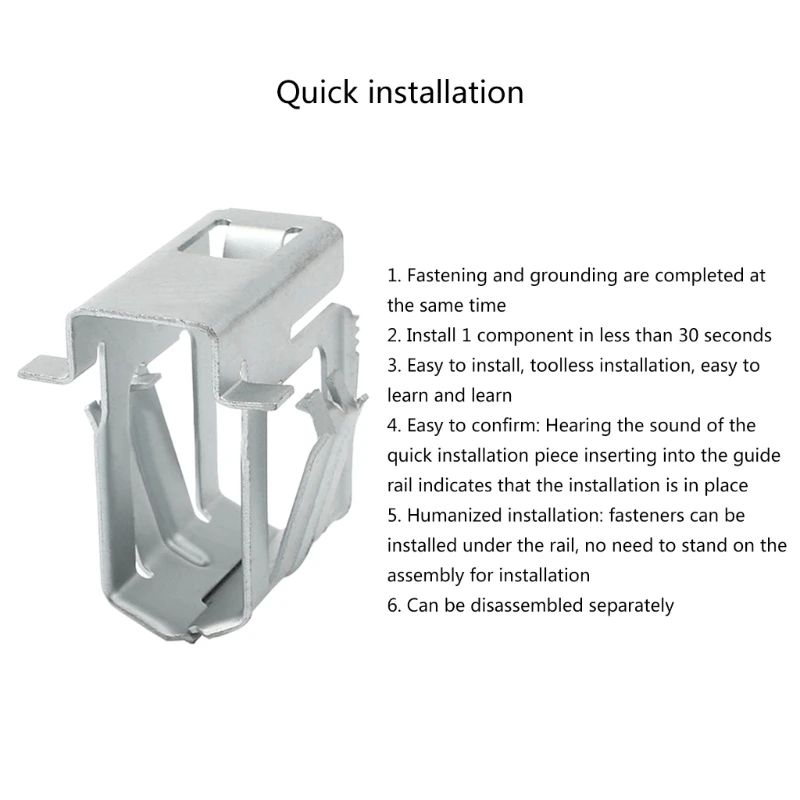 Quick installation

1. Fastening and grounding are completed at the same time
2. Install 1 component in less than 30 seconds
3. Easy to install, toolless installation, easy to learn and learn
4. Easy to confirm: Hearing the sound of the quick installation piece inserting into the guide rail indicates that the installation is in place
5. Humanized installation: fasteners can be installed under the rail, no need to stand on the assembly for installation
6. Can be disassembled separately