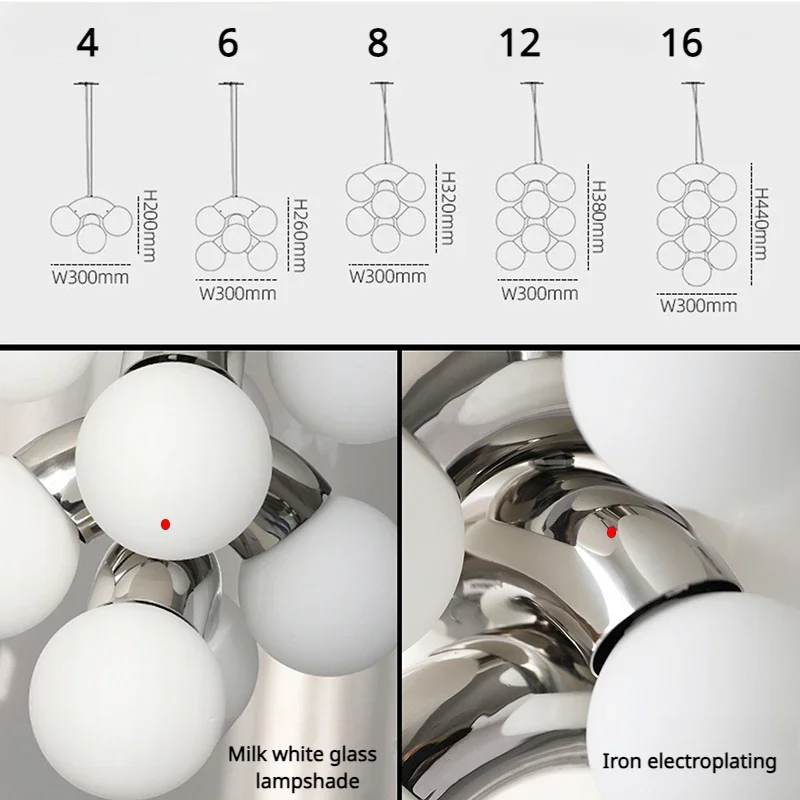 4
H200mm
W300mm

6
H260mm
W300mm

8
H320mm
W300mm

12
H380mm
W300mm

16
H440mm
W300mm

Milk white glass lampshade

Iron electroplating