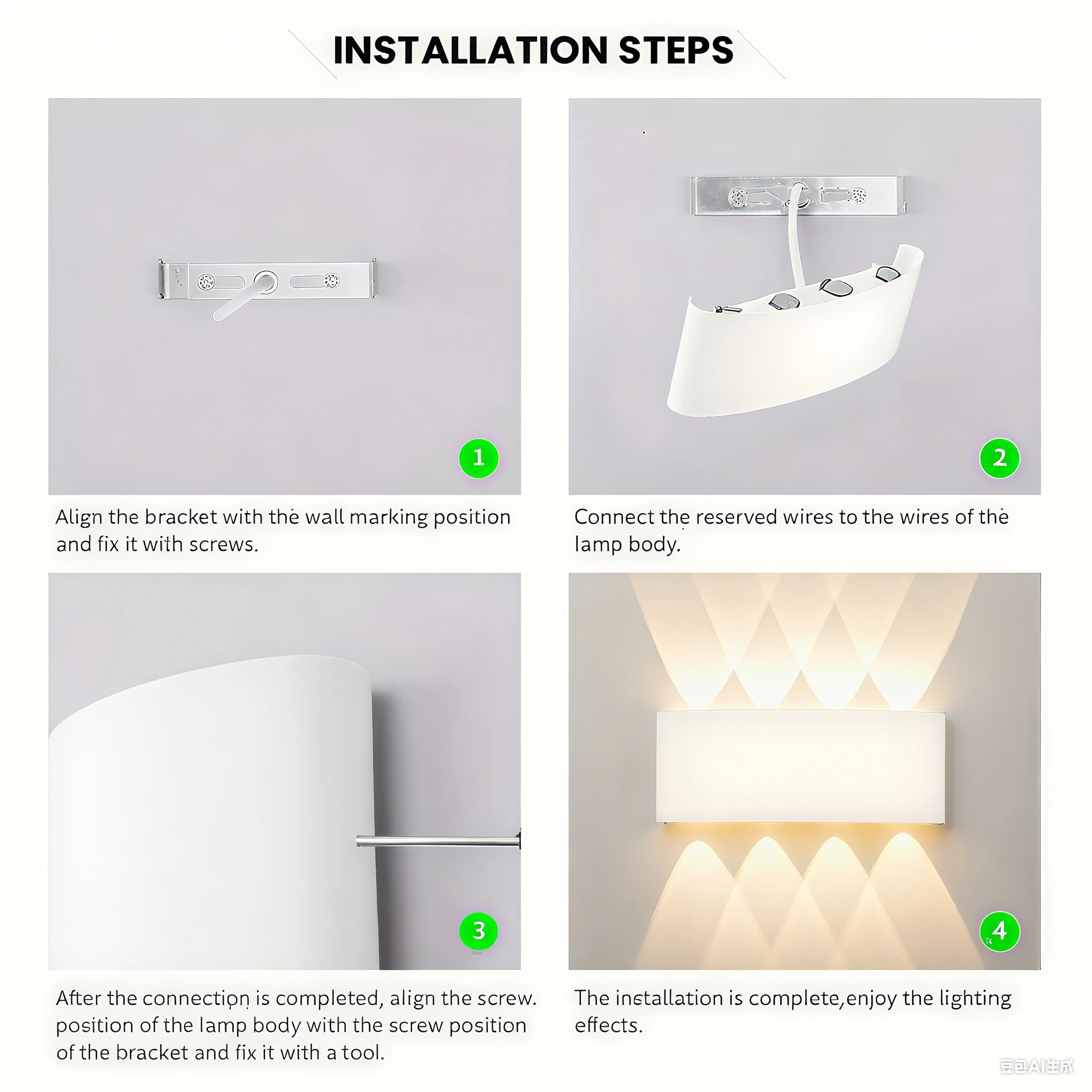 INSTALLATION STEPS

1

Align the bracket with the wall marking position and fix it with screws.

2

Connect the reserved wires to the wires of the lamp body.

3

After the connection is completed, align the screw. position of the lamp body with the screw position of the bracket and fix it with a tool.

4

The installation is complete,enjoy the lighting effects.

豆包AI生成