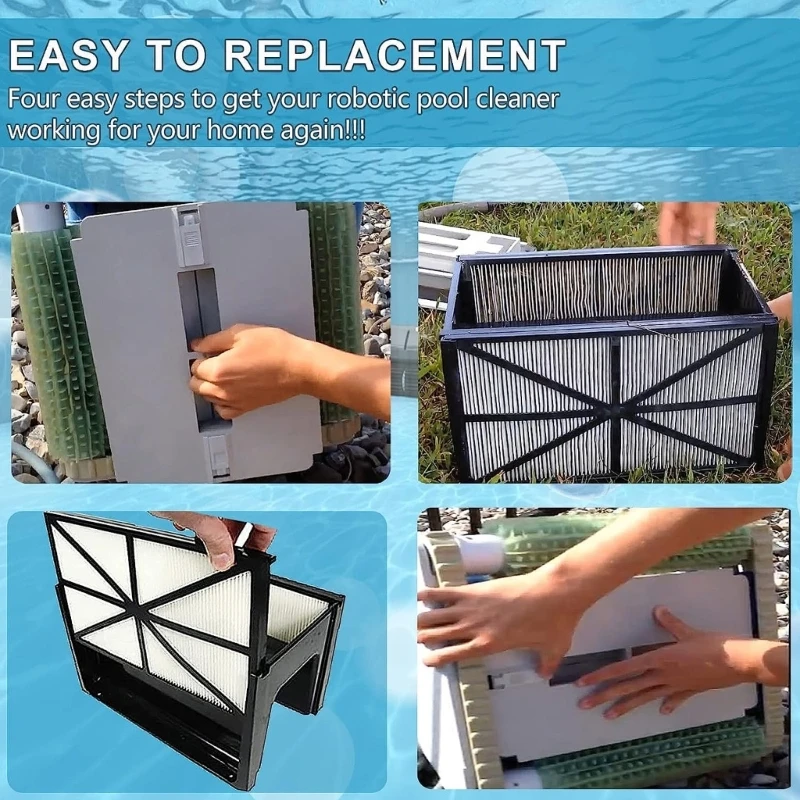 EASY TO REPLACEMENT

Four easy steps to get your robotic pool cleaner working for your home again!!!