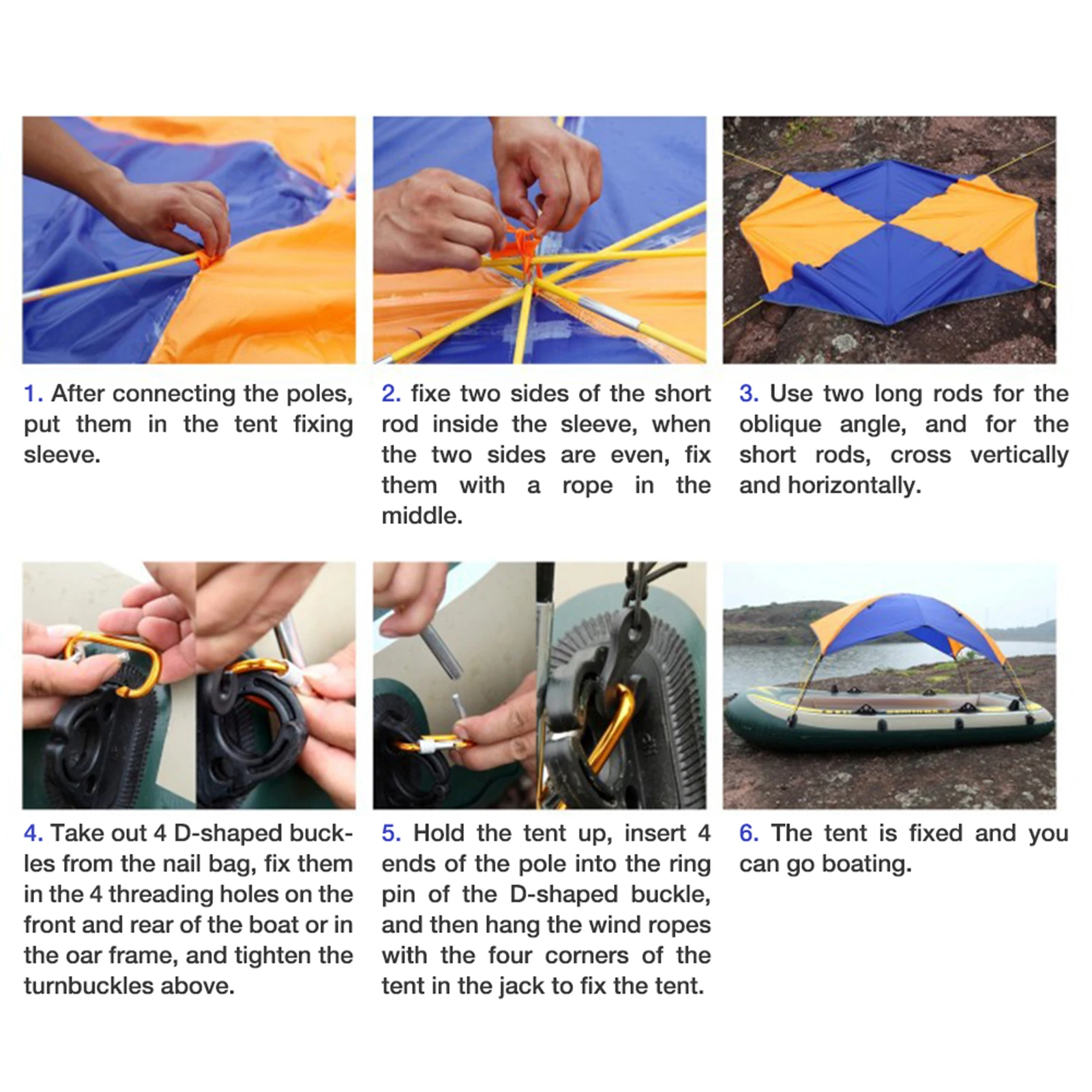 1. After connecting the poles, put them in the tent fixing sleeve.

2. fixe two sides of the short rod inside the sleeve, when the two sides are even, fix them with a rope in the middle.

3. Use two long rods for the oblique angle, and for the short rods, cross vertically and horizontally.

4. Take out 4 D-shaped buckles from the nail bag, fix them in the 4 threading holes on the front and rear of the boat or in the oar frame, and tighten the turnbuckles above.

5. Hold the tent up, insert 4 ends of the pole into the ring pin of the D-shaped buckle, and then hang the wind ropes with the four corners of the tent in the jack to fix the tent.

6. The tent is fixed and you can go boating.