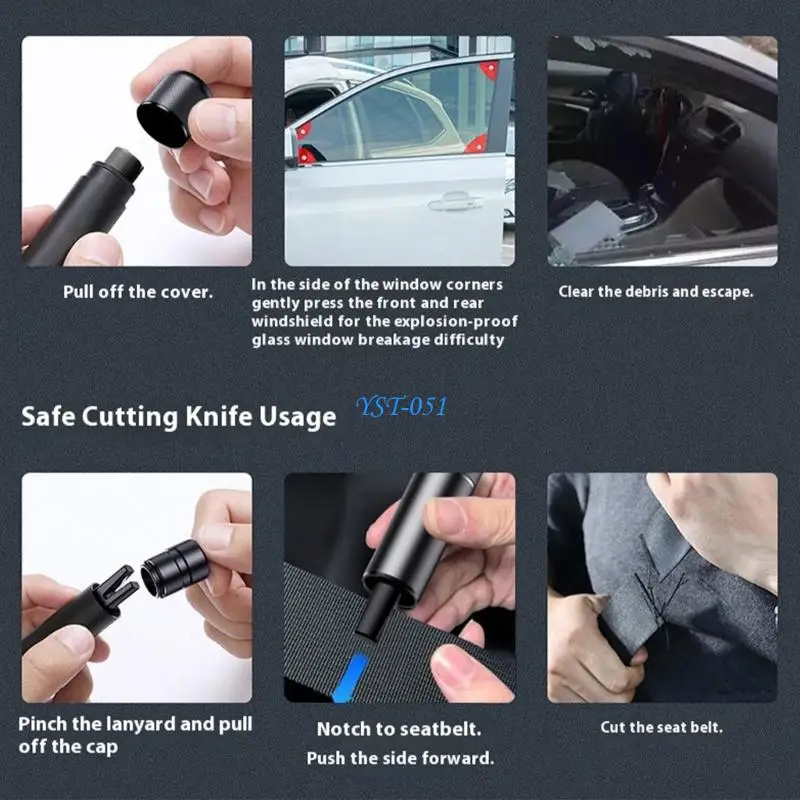 Pull off the cover.

In the side of the window corners gently press the front and rear windshield for the explosion-proof glass window breakage difficulty

Clear the debris and escape.

Safe Cutting Knife Usage YST-051

Pinch the lanyard and pull off the cap

Notch to seatbelt.
Push the side forward.

Cut the seat belt.