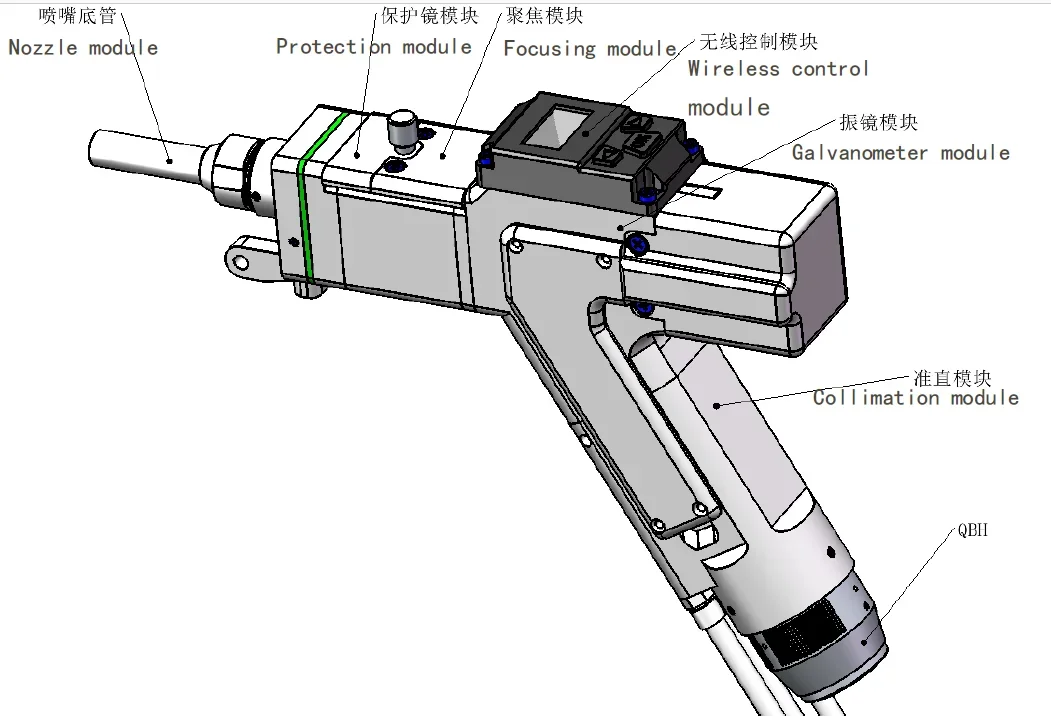 喷嘴底管
Nozzle module

保护镜模块
Protection module

聚焦模块
Focusing module

无线控制模块
Wireless control module

振镜模块
Galvanometer module

准直模块
Collimation module

QBH