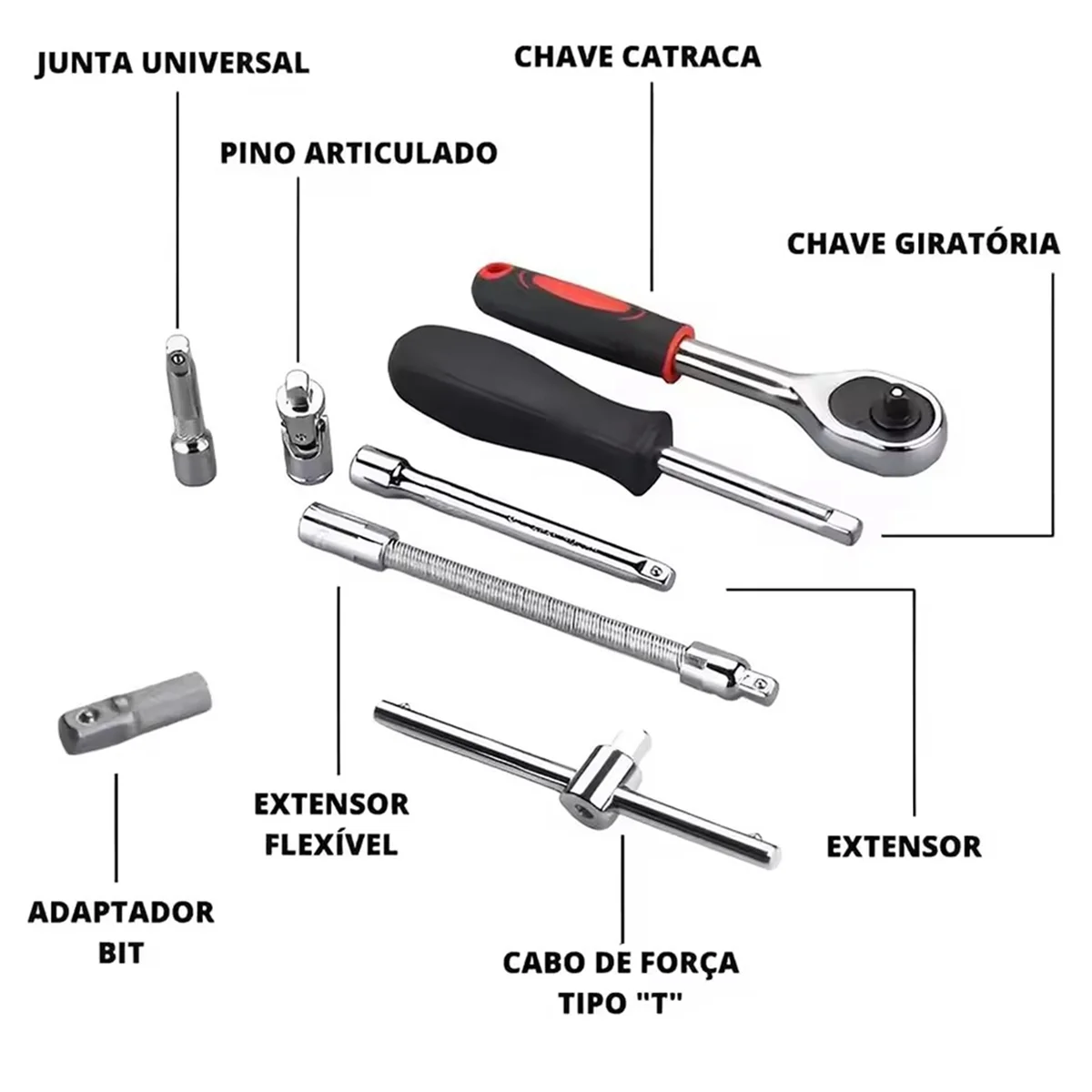 JUNTA UNIVERSAL

CHAVE CATRACA

PINO ARTICULADO

CHAVE GIRATÓRIA

EXTENSOR FLEXÍVEL

EXTENSOR

ADAPTADOR BIT

CABO DE FORÇA TIPO "T"