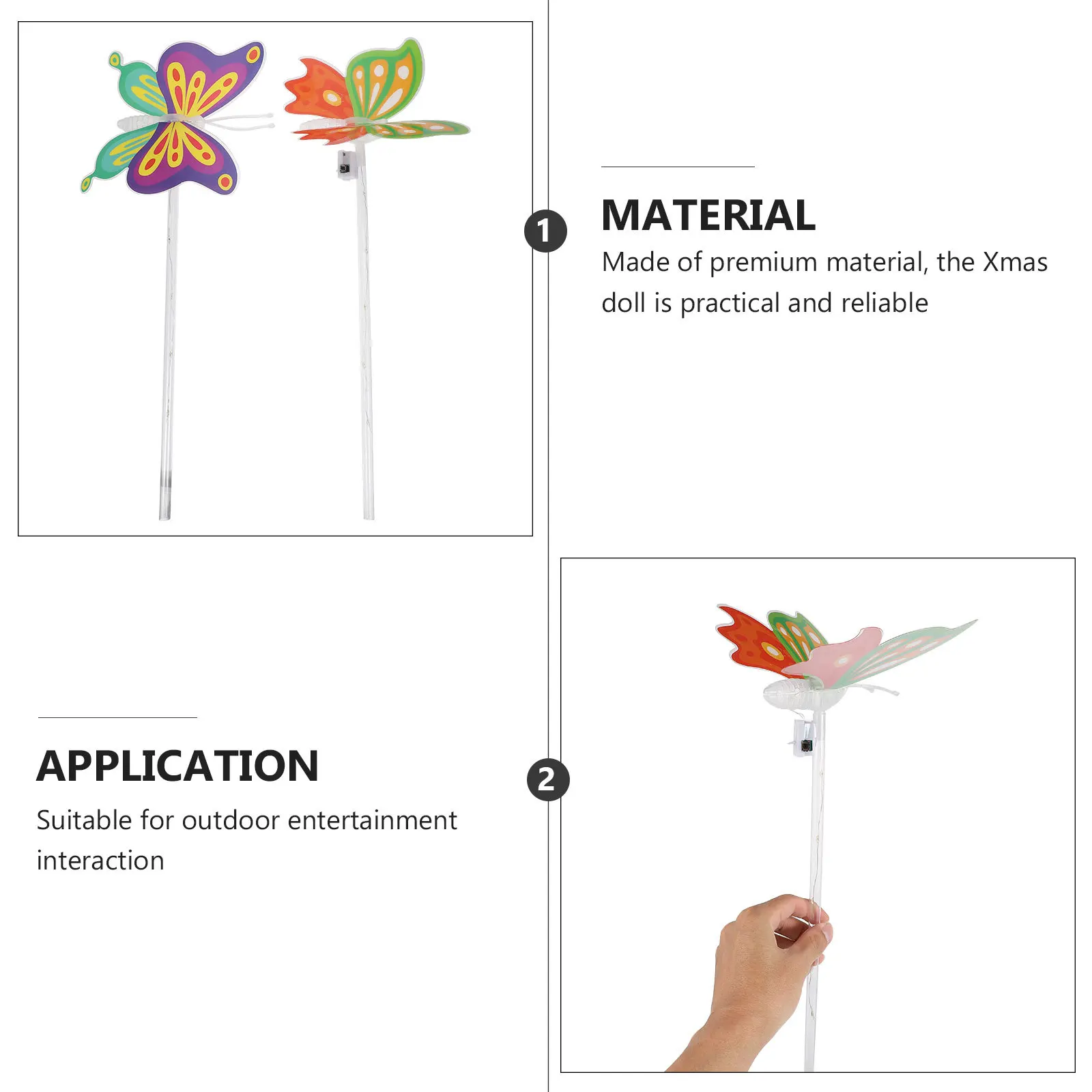 1

MATERIAL

Made of premium material, the Xmas doll is practical and reliable

APPLICATION

Suitable for outdoor entertainment interaction

2