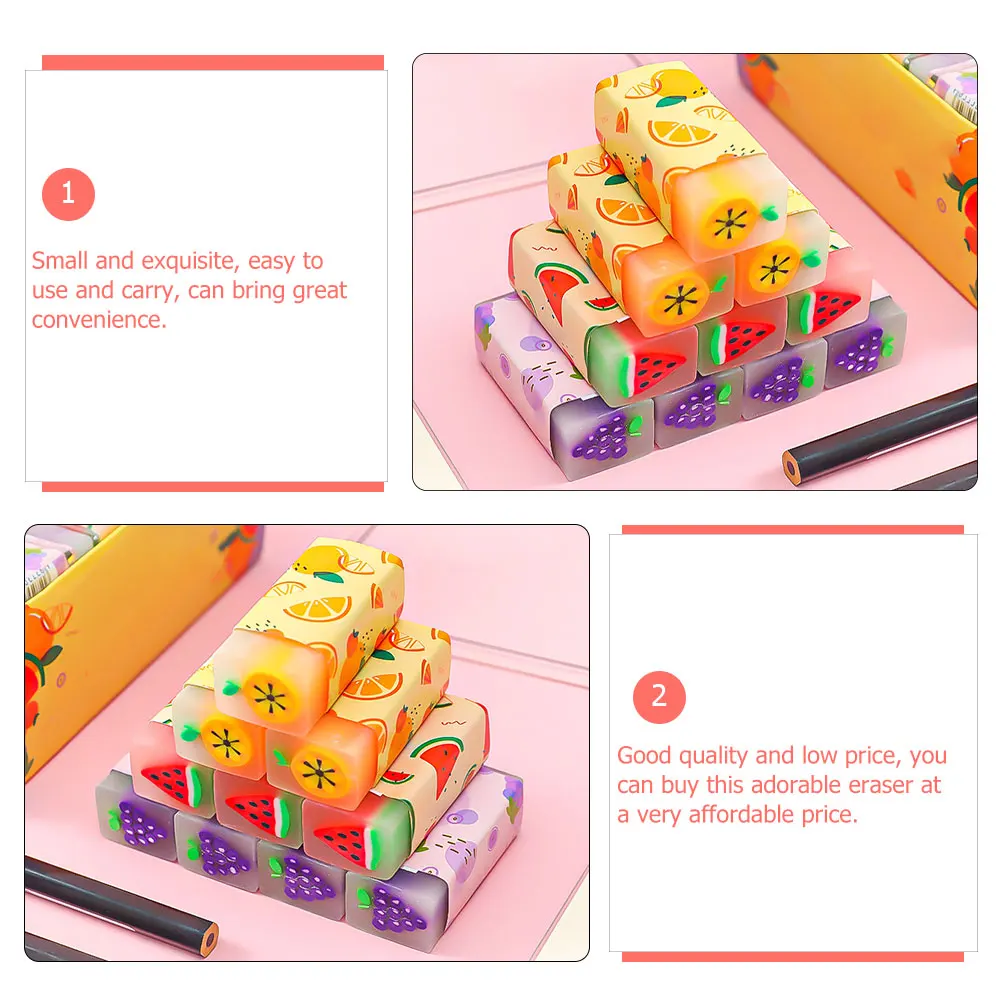 1

Small and exquisite, easy to use and carry, can bring great convenience.

2

Good quality and low price, you can buy this adorable eraser at a very affordable price.