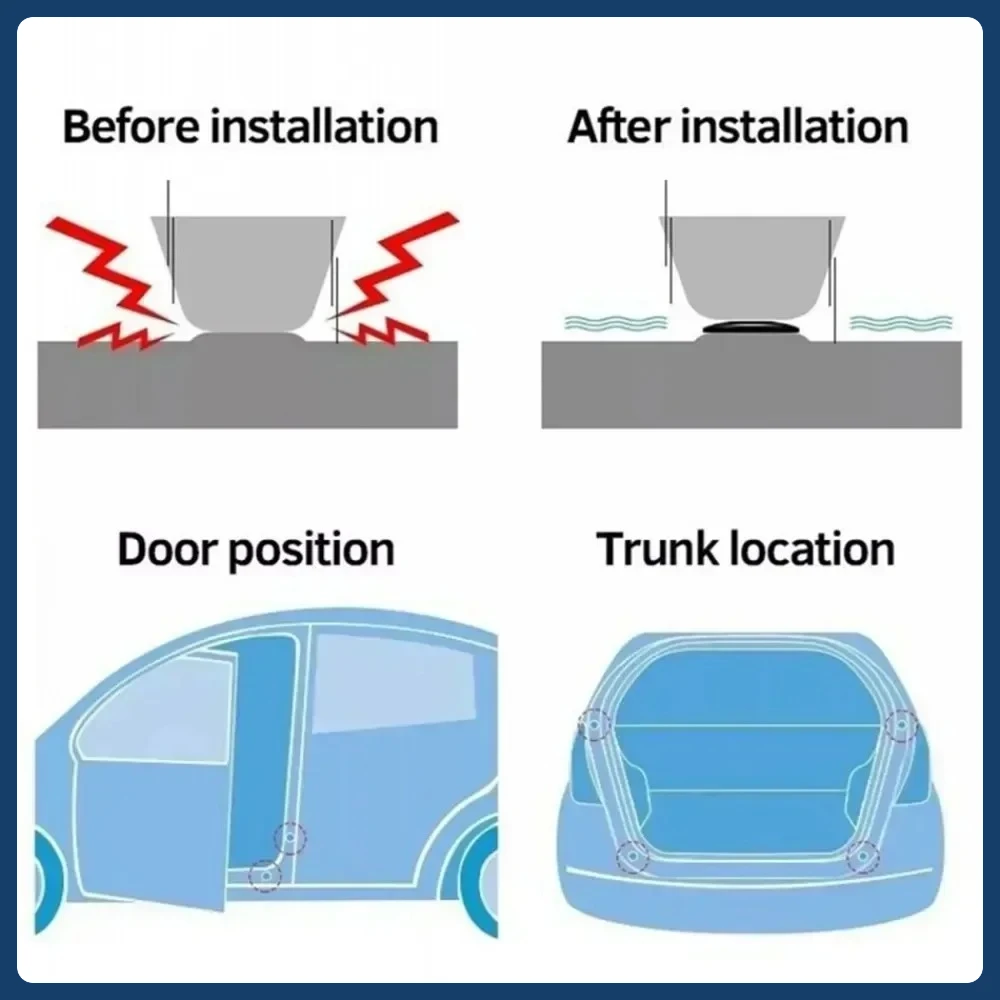 Before installation

After installation

Door position

Trunk location