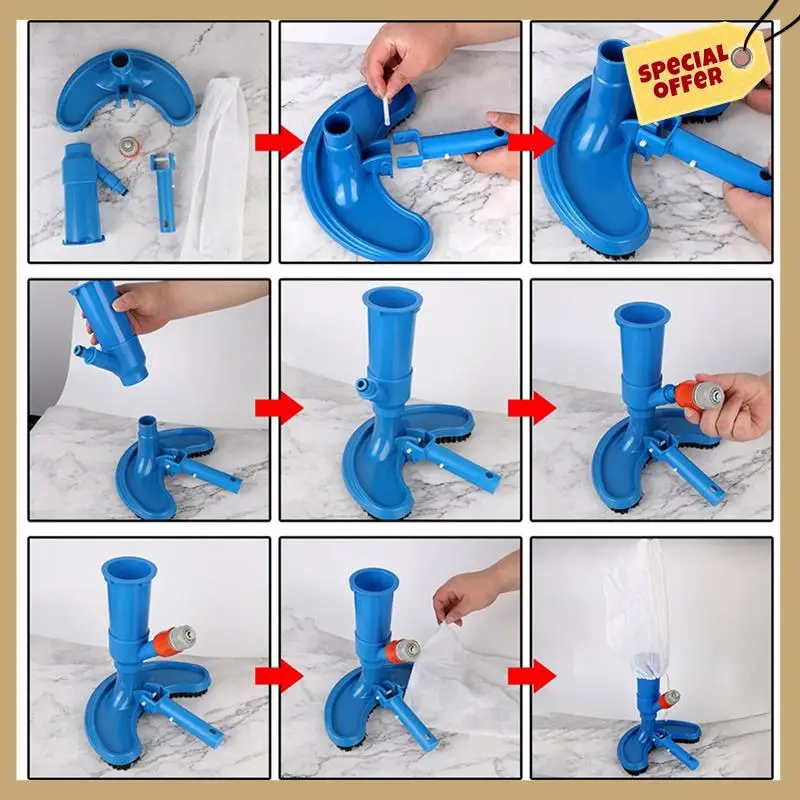 SPECIAL OFFER