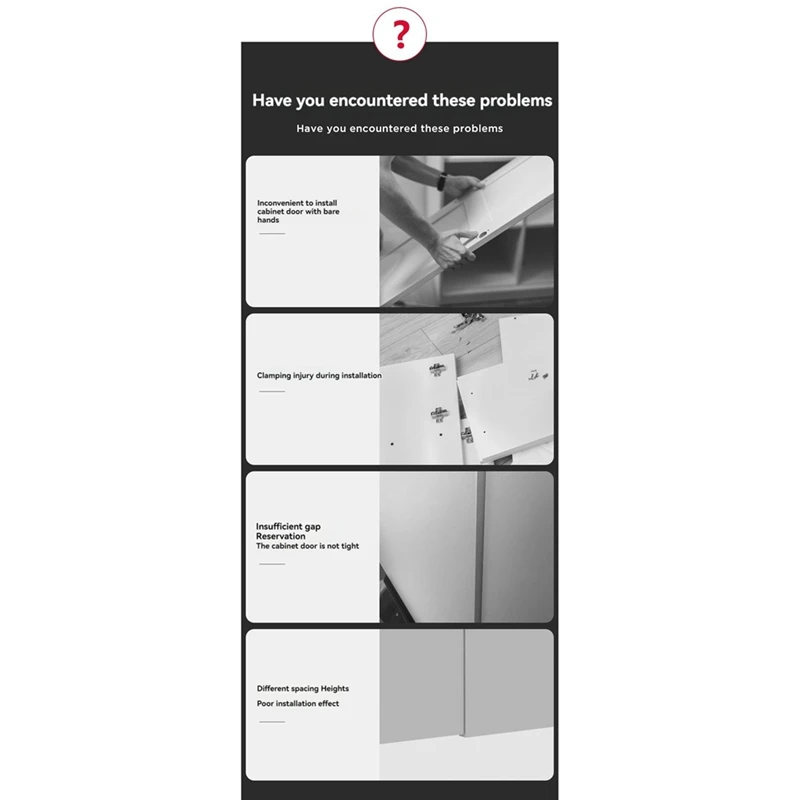 ?

Have you encountered these problems

Have you encountered these problems

Inconvenient to install cabinet door with bare hands

Clamping injury during installation

Insufficient gap Reservation
The cabinet door is not tight

Different spacing Heights
Poor installation effect