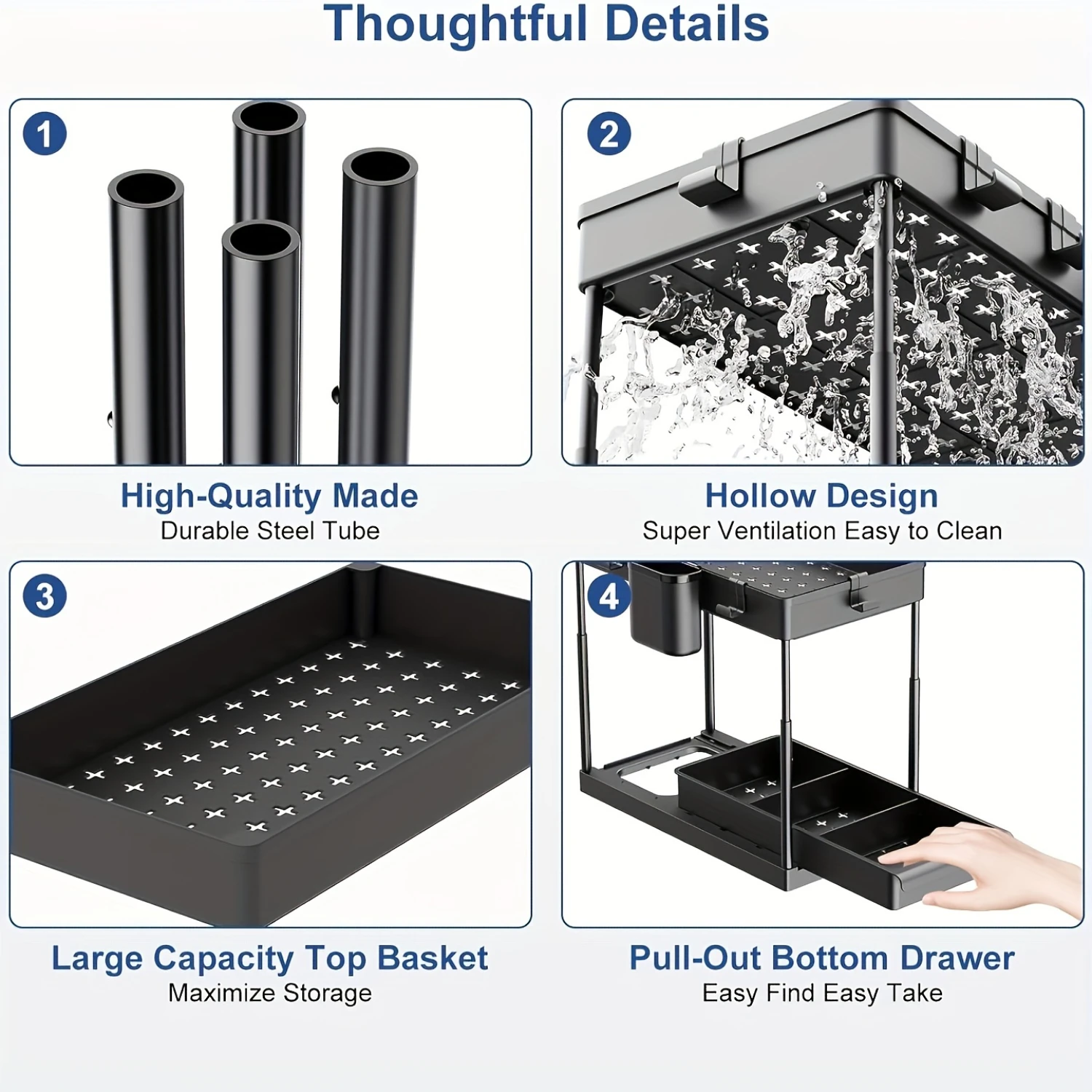 Thoughtful Details

1

High-Quality Made
Durable Steel Tube

2

Hollow Design
Super Ventilation Easy to Clean

3

Large Capacity Top Basket
Maximize Storage

4

Pull-Out Bottom Drawer
Easy Find Easy Take