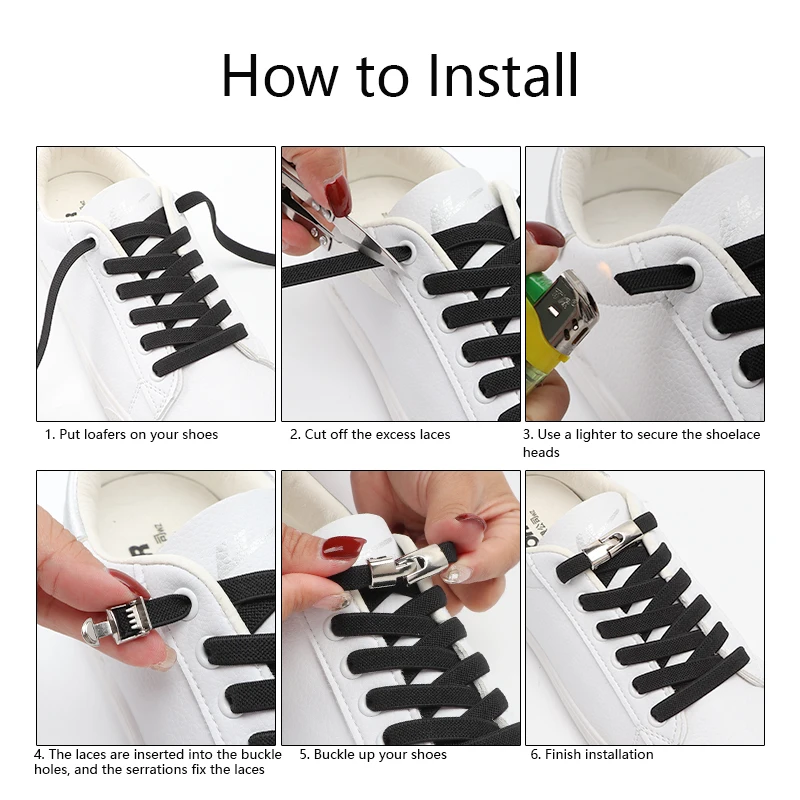 How to Install

1. Put loafers on your shoes

2. Cut off the excess laces

3. Use a lighter to secure the shoelace heads

4. The laces are inserted into the buckle holes, and the serrations fix the laces

5. Buckle up your shoes

6. Finish installation