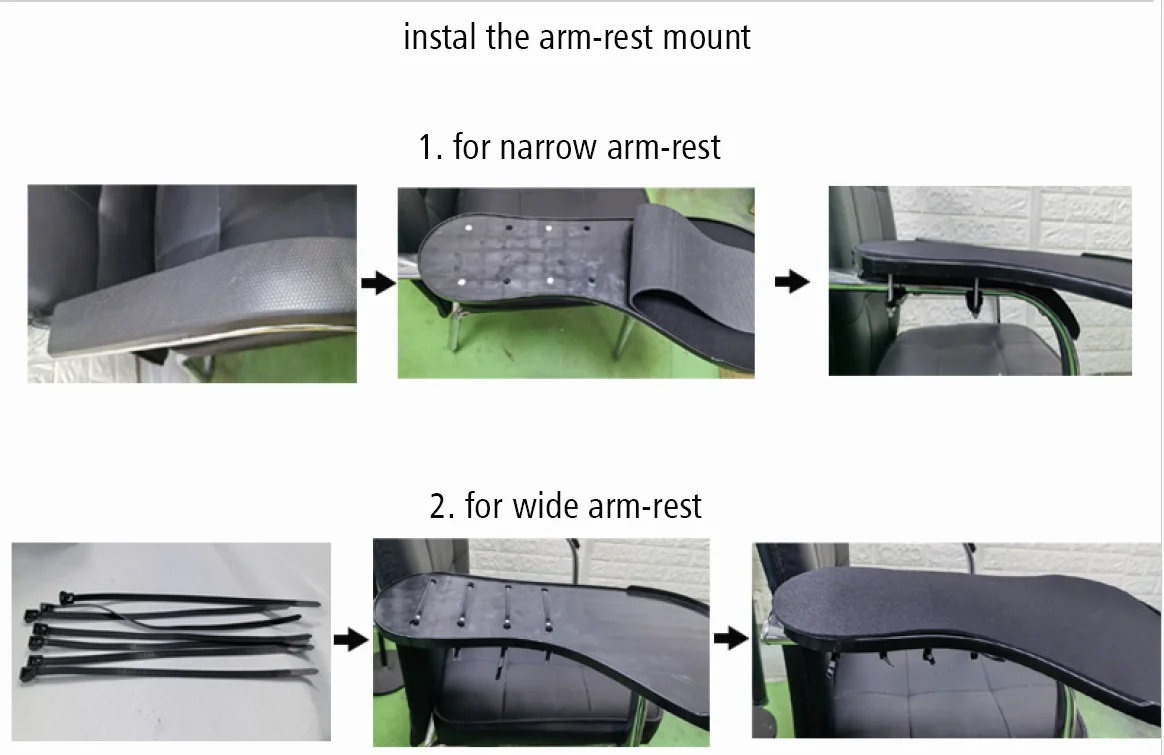 instal the arm-rest mount

1. for narrow arm-rest

2. for wide arm-rest