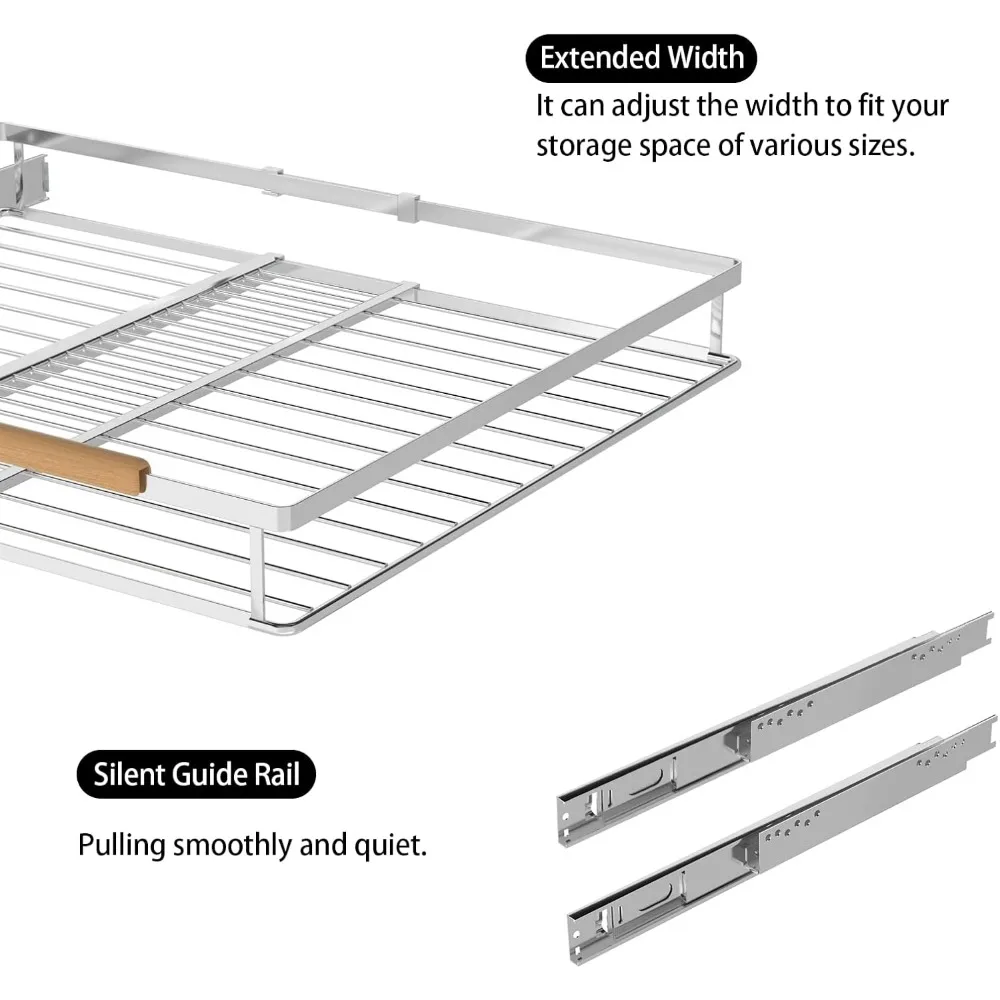 Extended Width
It can adjust the width to fit your storage space of various sizes.

Silent Guide Rail

Pulling smoothly and quiet.