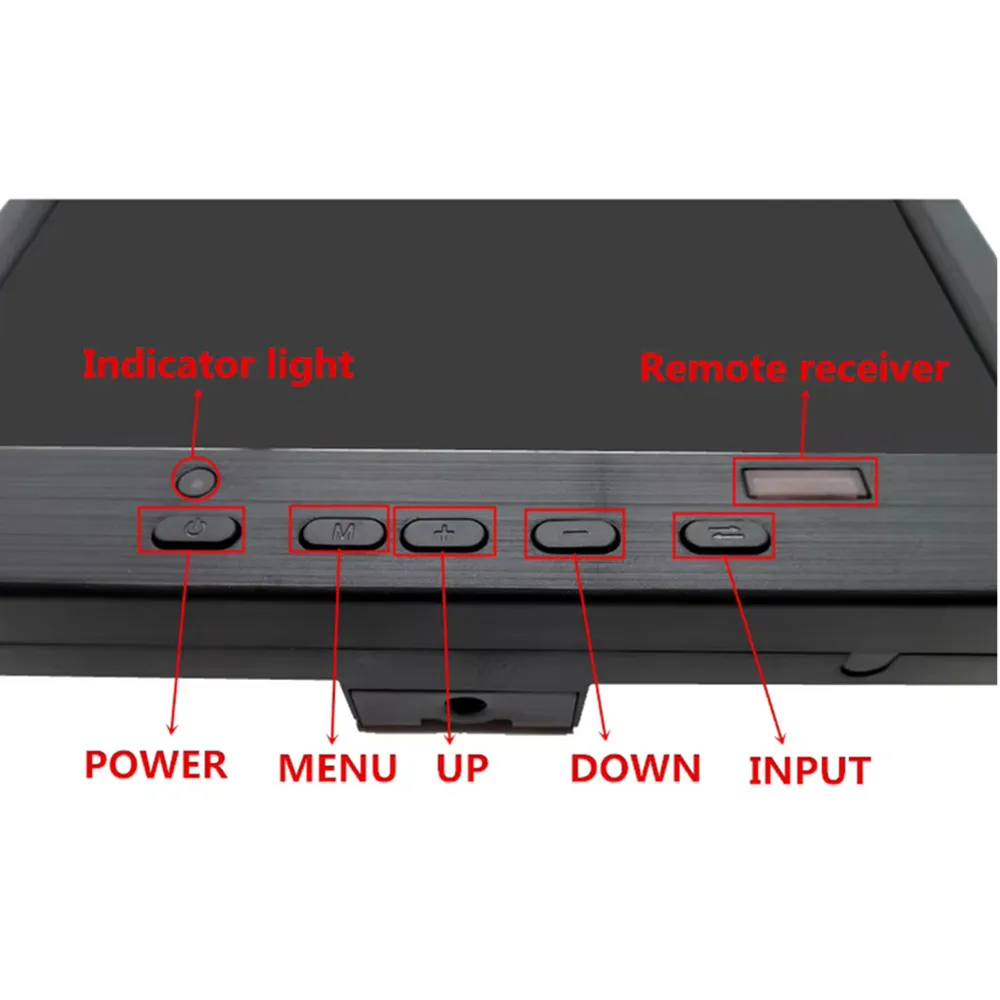 Indicator light

Remote receiver

M

+

−

POWER

MENU

UP

DOWN

INPUT