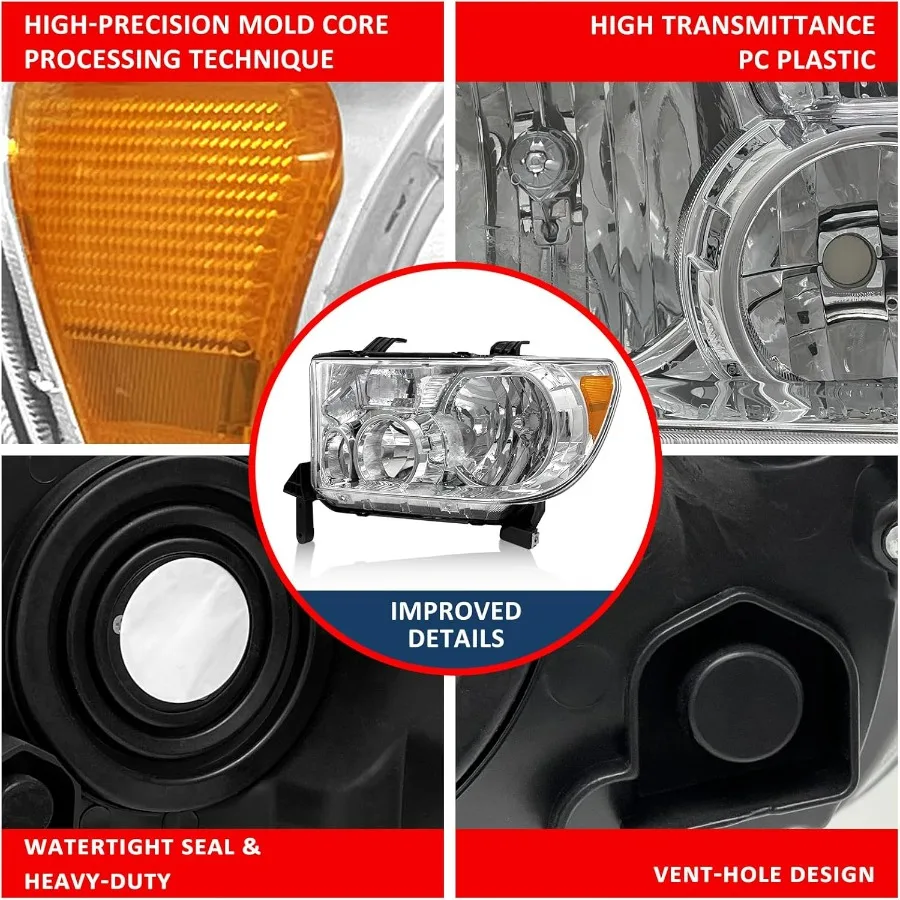 HIGH-PRECISION MOLD CORE PROCESSING TECHNIQUE

HIGH TRANSMITTANCE PC PLASTIC

IMPROVED DETAILS

WATERTIGHT SEAL & HEAVY-DUTY

VENT-HOLE DESIGN